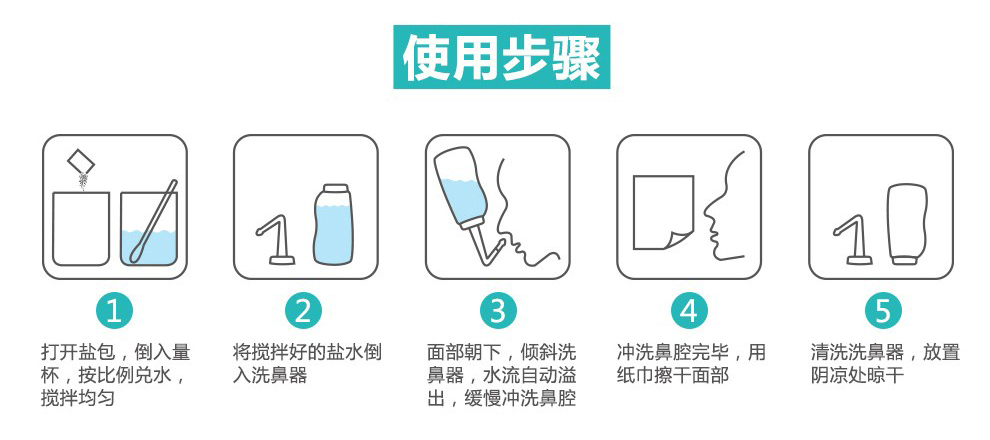 使用步骤

1
打开盐包，倒入量杯，按比例兑水，搅拌均匀

2
将搅拌好的盐水倒入洗鼻器

3
面部朝下，倾斜洗鼻器，水流自动溢出，缓慢冲洗鼻腔

4
冲洗鼻腔完毕，用纸巾擦干面部

5
清洗洗鼻器，放置阴凉处晾干