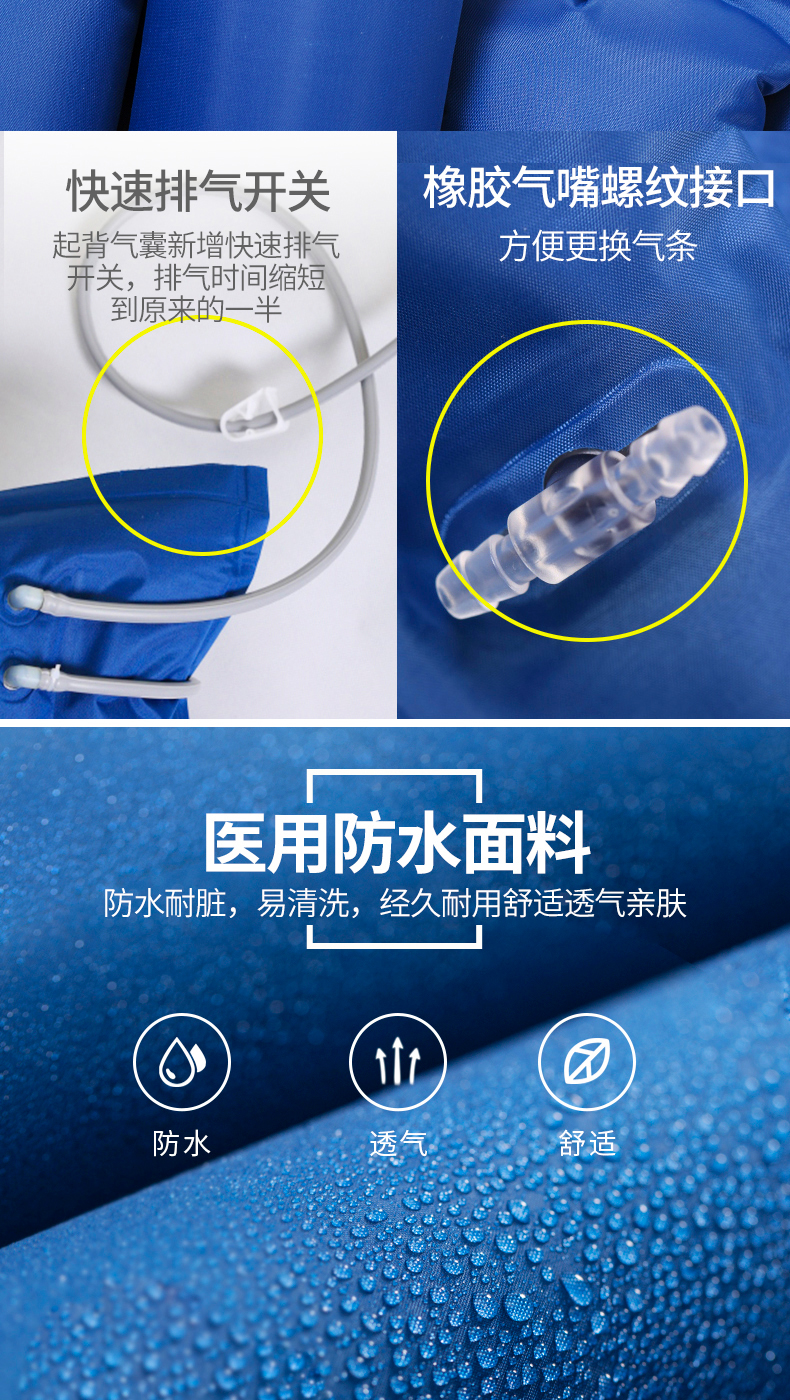 快速排气开关

起背气囊新增快速排气开关，排气时间缩短到原来的一半

橡胶气嘴螺纹接口

方便更换气条

医用防水面料

防水耐脏，易清洗，经久耐用舒适透气亲肤

防水

透气

舒适