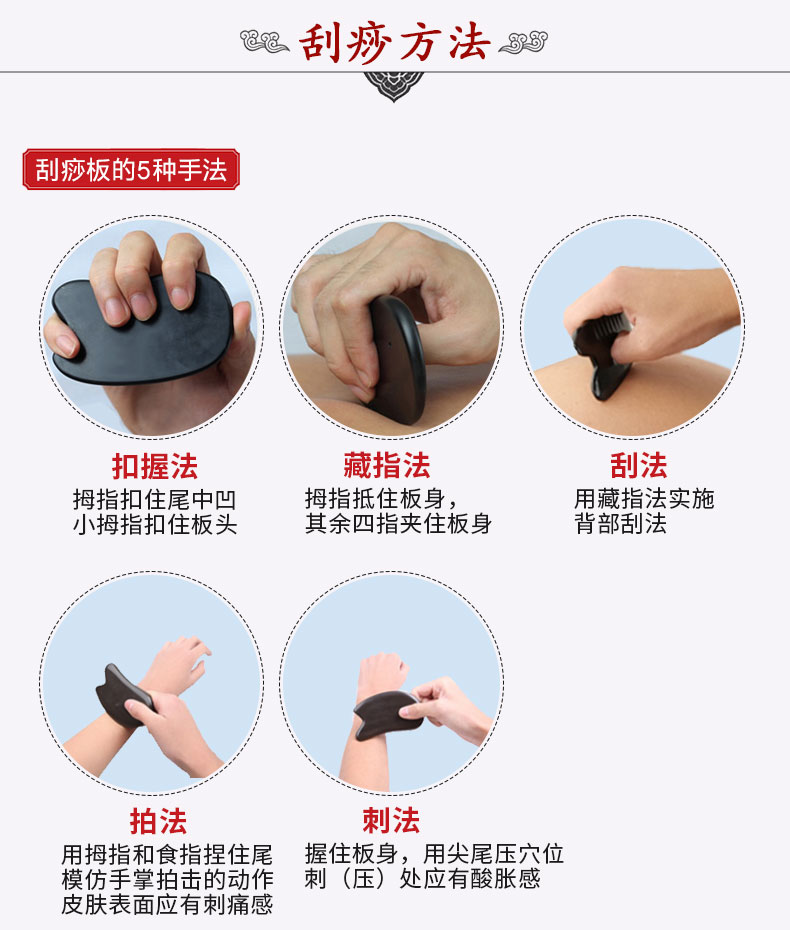 刮痧方法

刮痧板的5种手法

扣握法
拇指扣住尾中凹
小拇指扣住板头

藏指法
拇指抵住板身，
其余四指夹住板身

刮法
用藏指法实施
背部刮法

拍法
用拇指和食指捏住尾
模仿手掌拍击的动作
皮肤表面应有刺痛感

刺法
握住板身，用尖尾压穴位
刺（压）处应有酸胀感