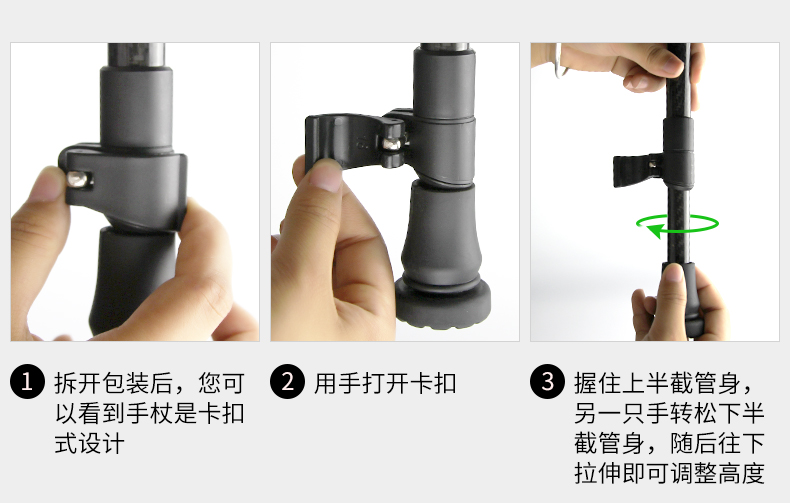 1 拆开包装后，您可以看到手杖是卡扣式设计

2 用手打开卡扣

3 握住上半截管身，另一只手转松下半截管身，随后往下拉伸即可调整高度