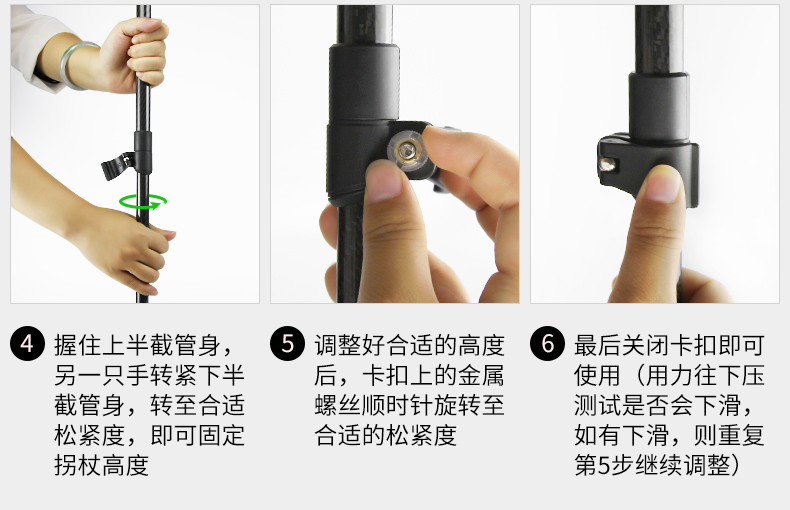 4 握住上半截管身，另一只手转紧下半截管身，转至合适松紧度，即可固定拐杖高度

5 调整好合适的高度后，卡扣上的金属螺丝顺时针旋转至合适的松紧度

6 最后关闭卡扣即可使用（用力往下压测试是否会下滑，如有下滑，则重复第5步继续调整）