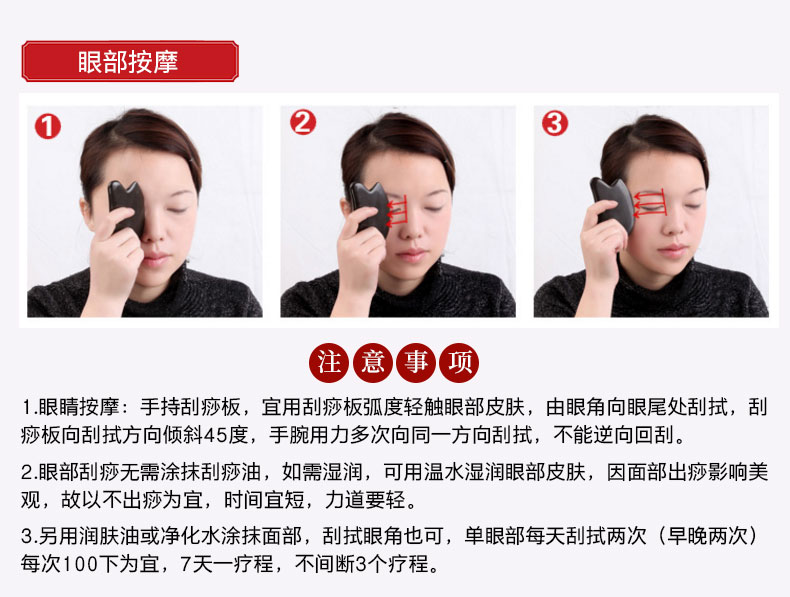 眼部按摩

1

2

3

注意事项

1.眼睛按摩：手持刮痧板，宜用刮痧板弧度轻触眼部皮肤，由眼角向眼尾处刮拭，刮痧板向刮拭方向倾斜45度，手腕用力多次向同一方向刮拭，不能逆向回刮。

2.眼部刮痧无需涂抹刮痧油，如需湿润，可用温水湿润眼部皮肤，因面部出痧影响美观，故以不出痧为宜，时间宜短，力道要轻。

3.另用润肤油或净化水涂抹面部，刮拭眼角也可，单眼部每天刮拭两次（早晚两次）每次100下为宜，7天一疗程，不间断3个疗程。