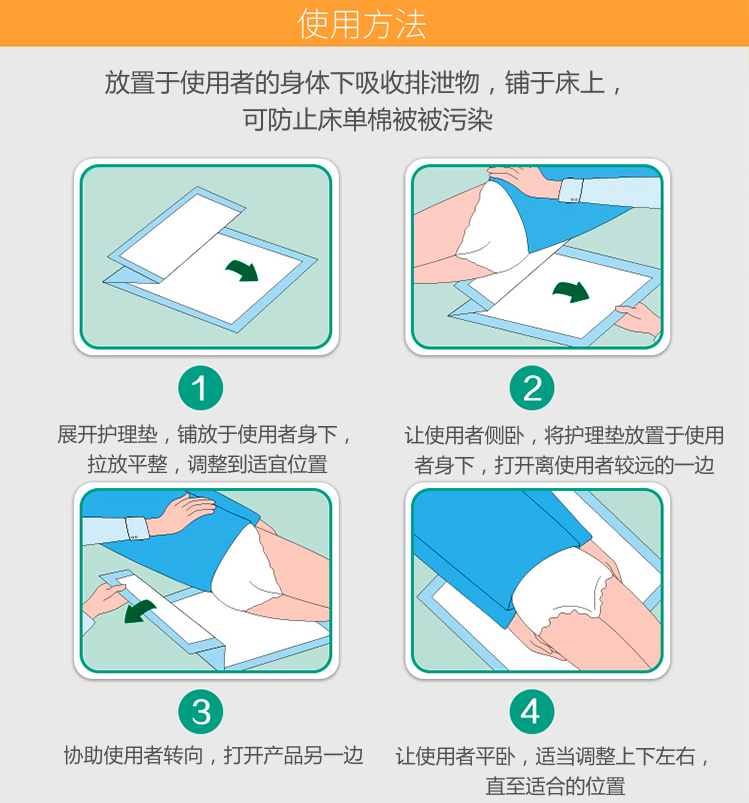 使用方法

放置于使用者的身体下吸收排泄物，铺于床上，可防止床单棉被被污染

1

展开护理垫，铺放于使用者身下，拉放平整，调整到适宜位置

2

让使用者侧卧，将护理垫放置于使用者身下，打开离使用者较远的一边

3

协助使用者转向，打开产品另一边

4

让使用者平卧，适当调整上下左右，直至适合的位置