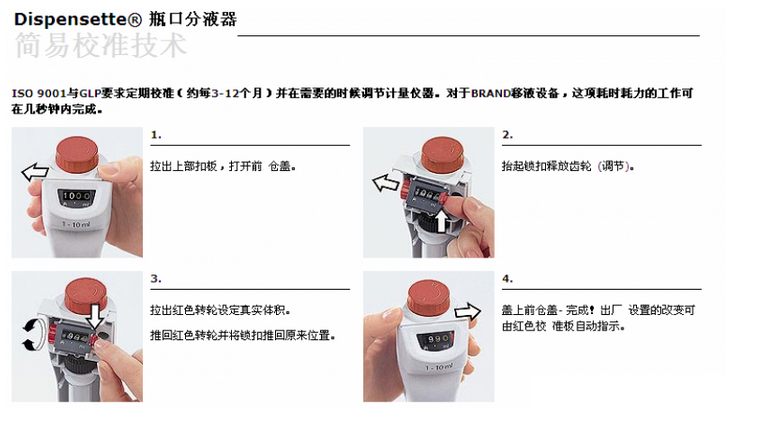 Dispensette® 瓶口分液器

简易校准技术

ISO 9001与GLP要求定期校准（约每3-12个月）并在需要的时候调节计量仪器。对于BRAND移液设备，这项耗时耗力的工作可在几秒钟内完成。

1000

1 - 10 ml

1.

拉出上部扣板，打开前 仓盖。

2.

抬起锁扣释放齿轮（调节）。

3.

拉出红色转轮设定真实体积。

推回红色转轮并将锁扣推回原来位置。

990

1 - 10 ml

4.

盖上前仓盖- 完成！出厂 设置的改变可由红色校 准板自动指示。