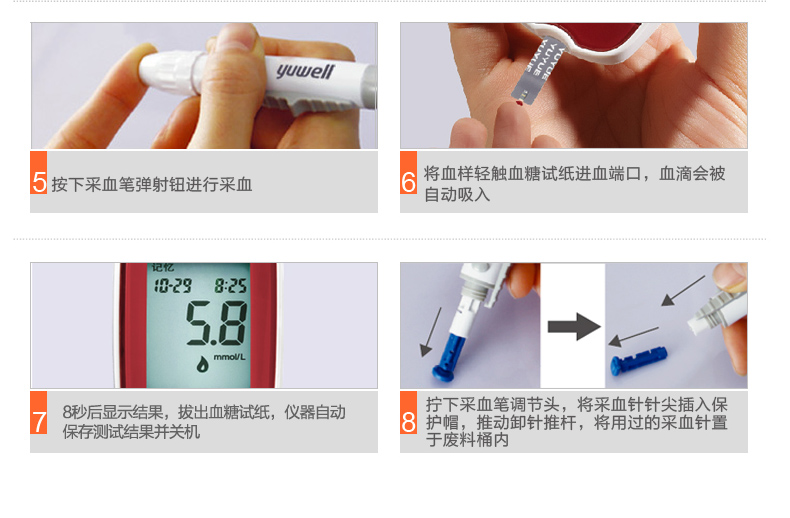 yuwell

YUYUE
YUYUE

5 按下采血笔弹射钮进行采血

6 将血样轻触血糖试纸进血端口，血滴会被自动吸入

记忆
10-29 8:25
5.8
mmol/L

7 8秒后显示结果，拔出血糖试纸，仪器自动保存测试结果并关机

8 拧下采血笔调节头，将采血针针尖插入保护帽，推动卸针推杆，将用过的采血针置于废料桶内