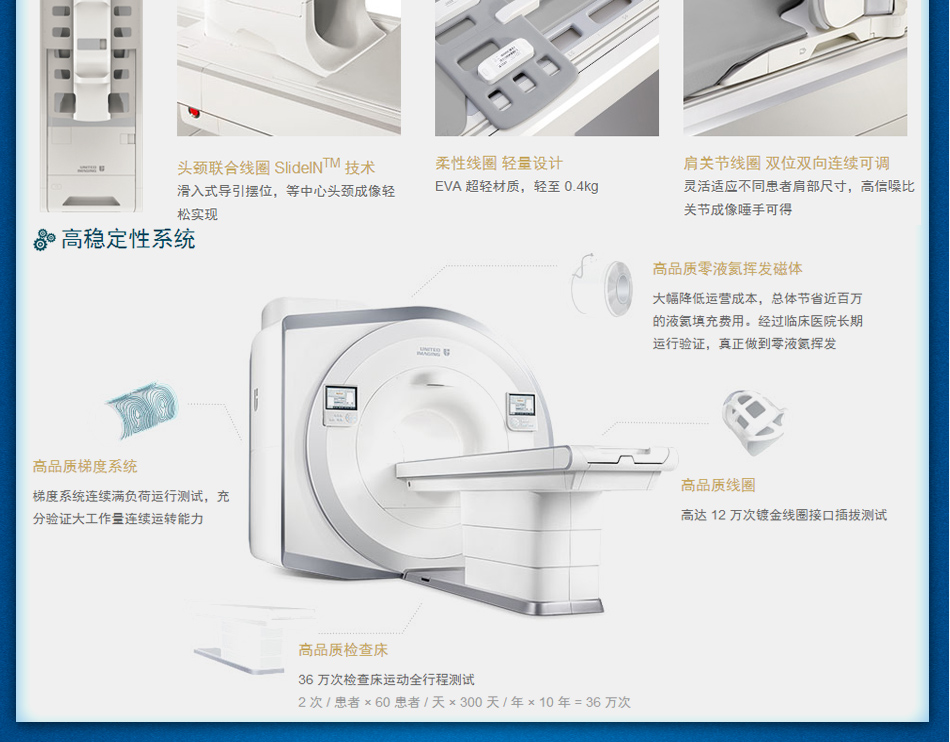 UNITED IMAGING

头颈联合线圈 SlideIN$^{TM}$ 技术

滑入式导引摆位，等中心头颈成像轻松实现

柔性线圈 轻量设计

EVA 超轻材质，轻至 0.4kg

肩关节线圈 双位双向连续可调

灵活适应不同患者肩部尺寸，高信噪比关节成像唾手可得

高稳定性系统

高品质零液氦挥发磁体

大幅降低运营成本，总体节省近百万的液氦填充费用。经过临床医院长期运行验证，真正做到零液氦挥发

UNITED IMAGING

高品质梯度系统

梯度系统连续满负荷运行测试，充分验证大工作量连续运转能力

高品质线圈

高达 12 万次镀金线圈接口插拔测试

高品质检查床

36 万次检查床运动全行程测试

2 次 / 患者 × 60 患者 / 天 × 300 天 / 年 × 10 年 = 36 万次