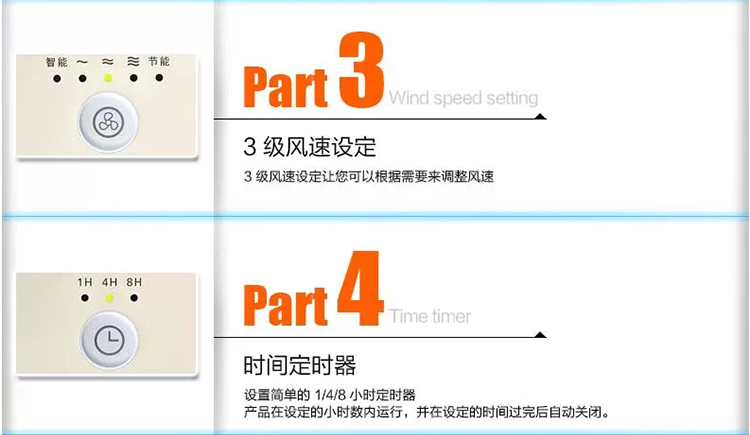 智能 ～ ≈ ≋ 节能

Part 3 Wind speed setting

3 级风速设定

3 级风速设定让您可以根据需要来调整风速

1H 4H 8H

Part 4 Time timer

时间定时器

设置简单的 1/4/8 小时定时器
产品在设定的小时数内运行，并在设定的时间过完后自动关闭。