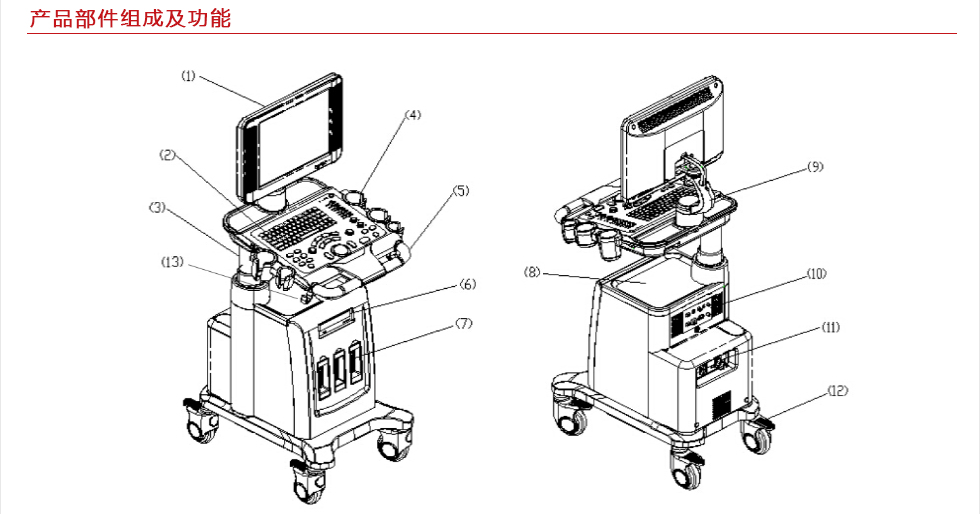 产品部件组成及功能

(1)
(2)
(3)
(13)
(4)
(5)
(6)
(7)
(9)
(8)
(10)
(11)
(12)