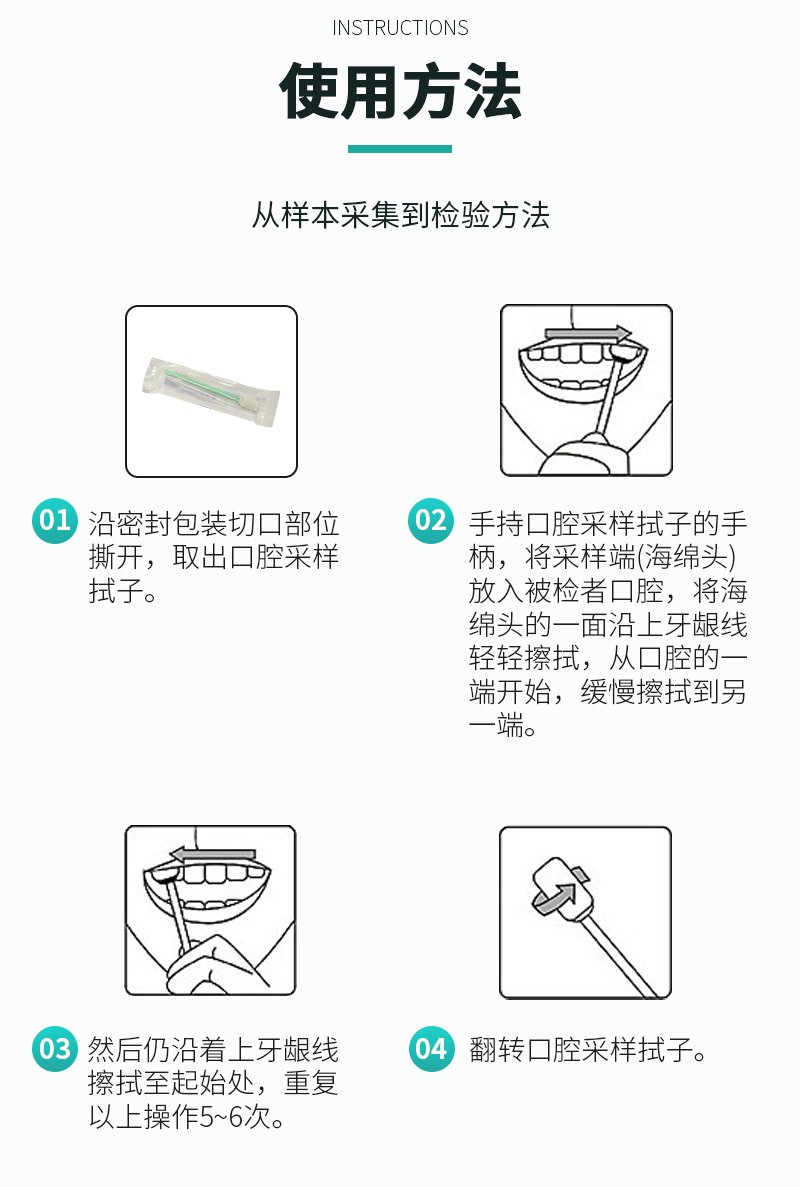 INSTRUCTIONS

使用方法

从样本采集到检验方法

01 沿密封包装切口部位撕开，取出口腔采样拭子。

02 手持口腔采样拭子的手柄，将采样端(海绵头)放入被检者口腔，将海绵头的一面沿上牙龈线轻轻擦拭，从口腔的一端开始，缓慢擦拭到另一端。

03 然后仍沿着上牙龈线擦拭至起始处，重复以上操作5~6次。

04 翻转口腔采样拭子。