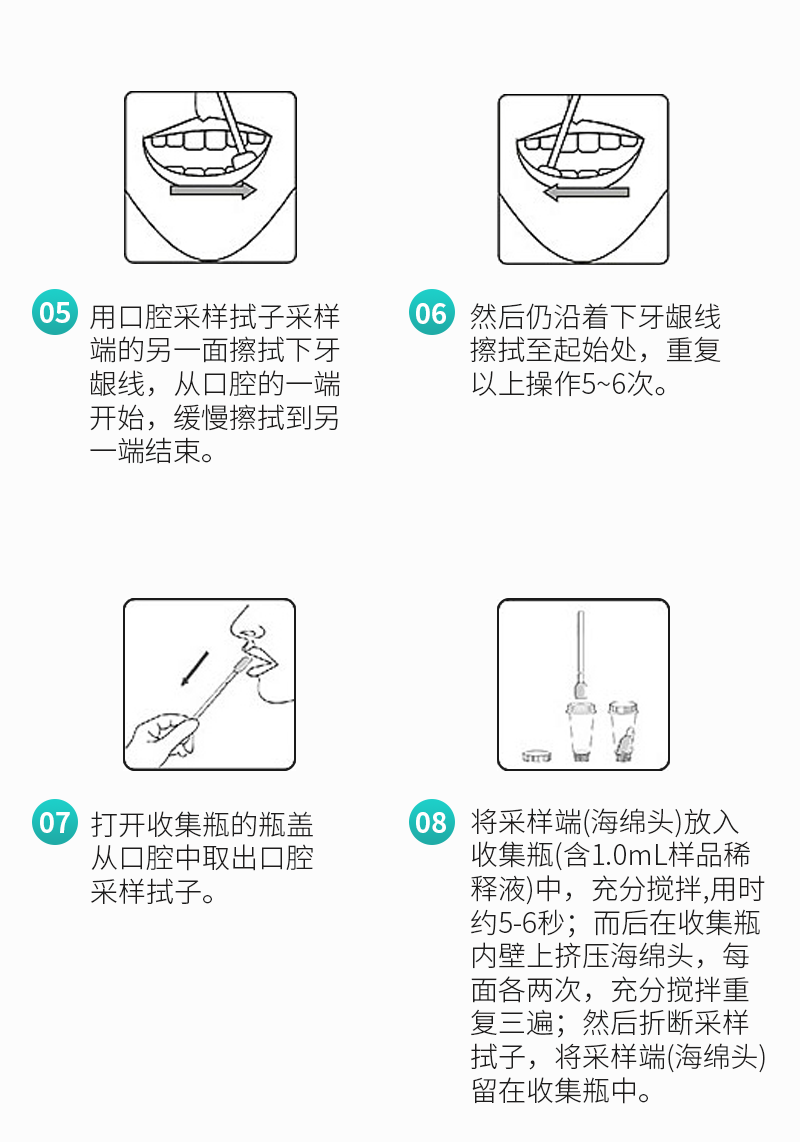 05 用口腔采样拭子采样端的另一面擦拭下牙龈线，从口腔的一端开始，缓慢擦拭到另一端结束。

06 然后仍沿着下牙龈线擦拭至起始处，重复以上操作5~6次。

07 打开收集瓶的瓶盖从口腔中取出口腔采样拭子。

08 将采样端(海绵头)放入收集瓶(含1.0mL样品稀释液)中，充分搅拌,用时约5-6秒；而后在收集瓶内壁上挤压海绵头，每面各两次，充分搅拌重复三遍；然后折断采样拭子，将采样端(海绵头)留在收集瓶中。