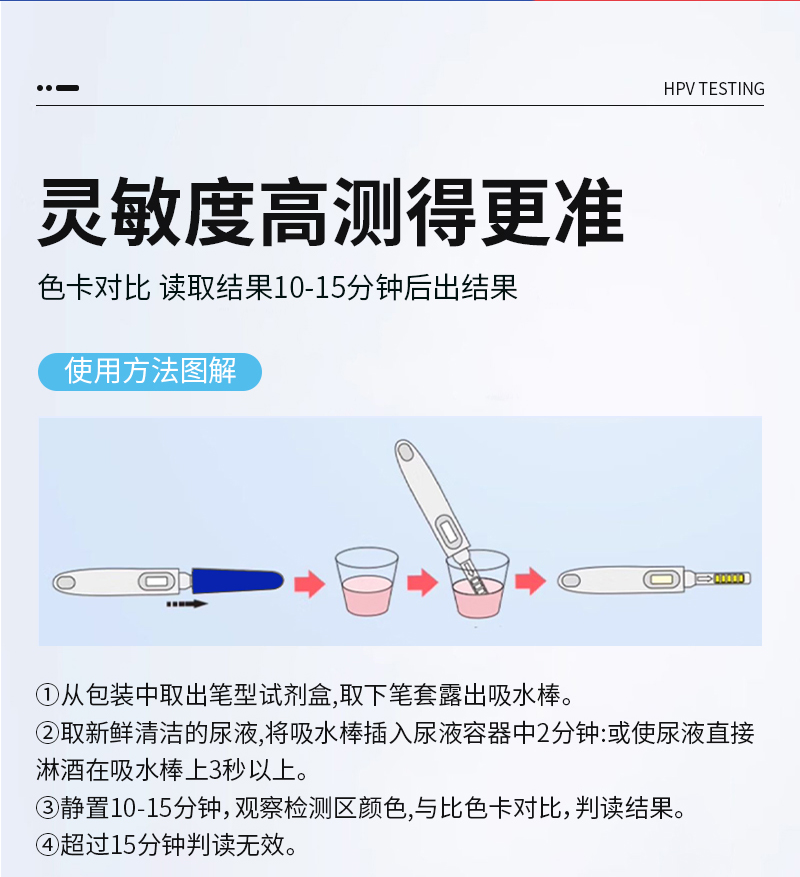 HPV TESTING

灵敏度高测得更准

色卡对比 读取结果10-15分钟后出结果

使用方法图解

①从包装中取出笔型试剂盒,取下笔套露出吸水棒。
②取新鲜清洁的尿液,将吸水棒插入尿液容器中2分钟:或使尿液直接淋洒在吸水棒上3秒以上。
③静置10-15分钟，观察检测区颜色,与比色卡对比，判读结果。
④超过15分钟判读无效。