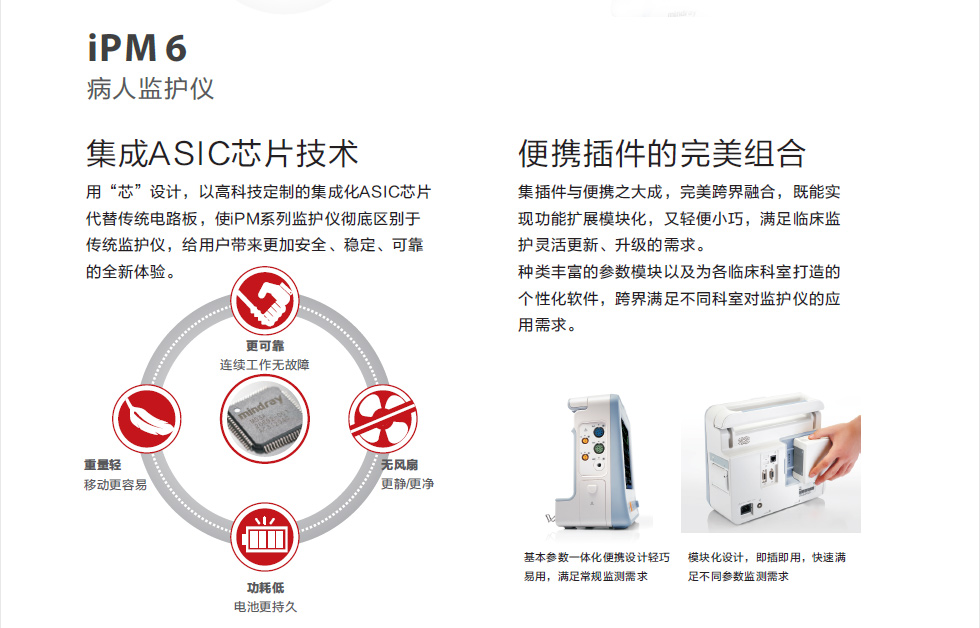 iPM 6
病人监护仪

集成ASIC芯片技术

用“芯”设计，以高科技定制的集成化ASIC芯片代替传统电路板，使iPM系列监护仪彻底区别于传统监护仪，给用户带来更加安全、稳定、可靠的全新体验。

更可靠
连续工作无故障

mindray

重量轻
移动更容易

无风扇
更静/更净

功耗低
电池更持久

便携插件的完美组合

集插件与便携之大成，完美跨界融合，既能实现功能扩展模块化，又轻便小巧，满足临床监护灵活更新、升级的需求。
种类丰富的参数模块以及为各临床科室打造的个性化软件，跨界满足不同科室对监护仪的应用需求。

基本参数一体化便携设计轻巧易用，满足常规监测需求

模块化设计，即插即用，快速满足不同参数监测需求