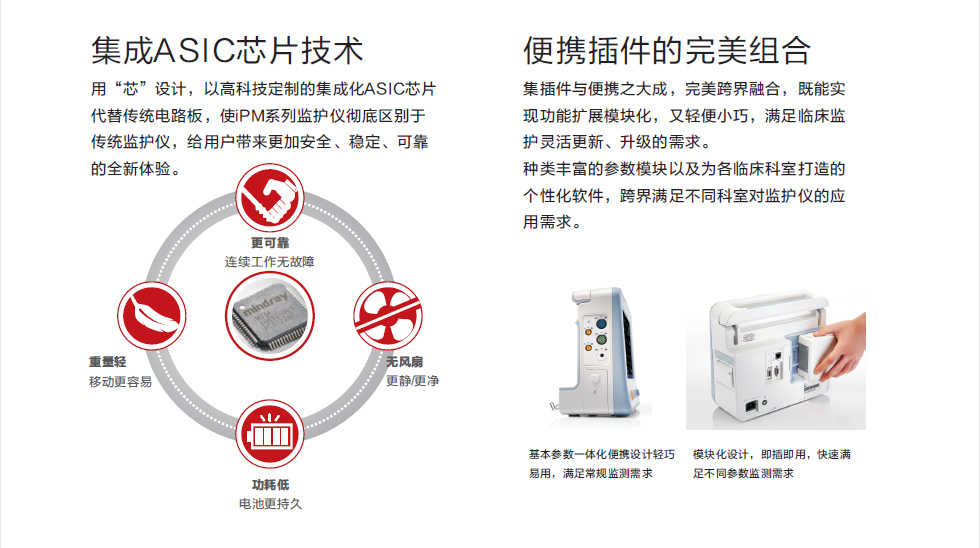 集成ASIC芯片技术

用“芯”设计，以高科技定制的集成化ASIC芯片代替传统电路板，使iPM系列监护仪彻底区别于传统监护仪，给用户带来更加安全、稳定、可靠的全新体验。

更可靠
连续工作无故障

mindray

重量轻
移动更容易

无风扇
更静/更净

功耗低
电池更持久

便携插件的完美组合

集插件与便携之大成，完美跨界融合，既能实现功能扩展模块化，又轻便小巧，满足临床监护灵活更新、升级的需求。
种类丰富的参数模块以及为各临床科室打造的个性化软件，跨界满足不同科室对监护仪的应用需求。

基本参数一体化便携设计轻巧易用，满足常规监测需求

模块化设计，即插即用，快速满足不同参数监测需求