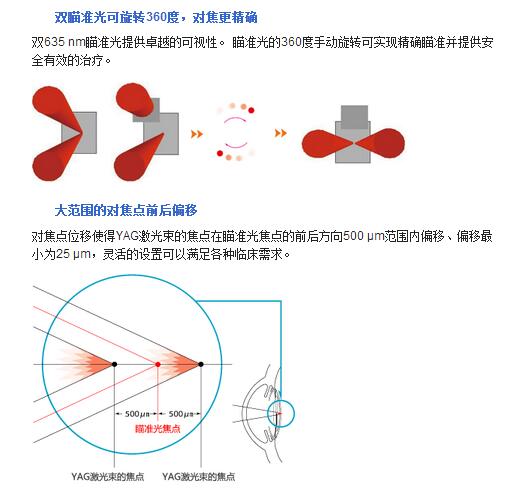 双瞄准光可旋转360度，对焦更精确

双635 nm瞄准光提供卓越的可视性。 瞄准光的360度手动旋转可实现精确瞄准并提供安全有效的治疗。

大范围的对焦点前后偏移

对焦点位移使得YAG激光束的焦点在瞄准光焦点的前后方向500 μm范围内偏移、偏移最小为25 μm，灵活的设置可以满足各种临床需求。

500μm 500μm

瞄准光焦点

YAG激光束的焦点 YAG激光束的焦点