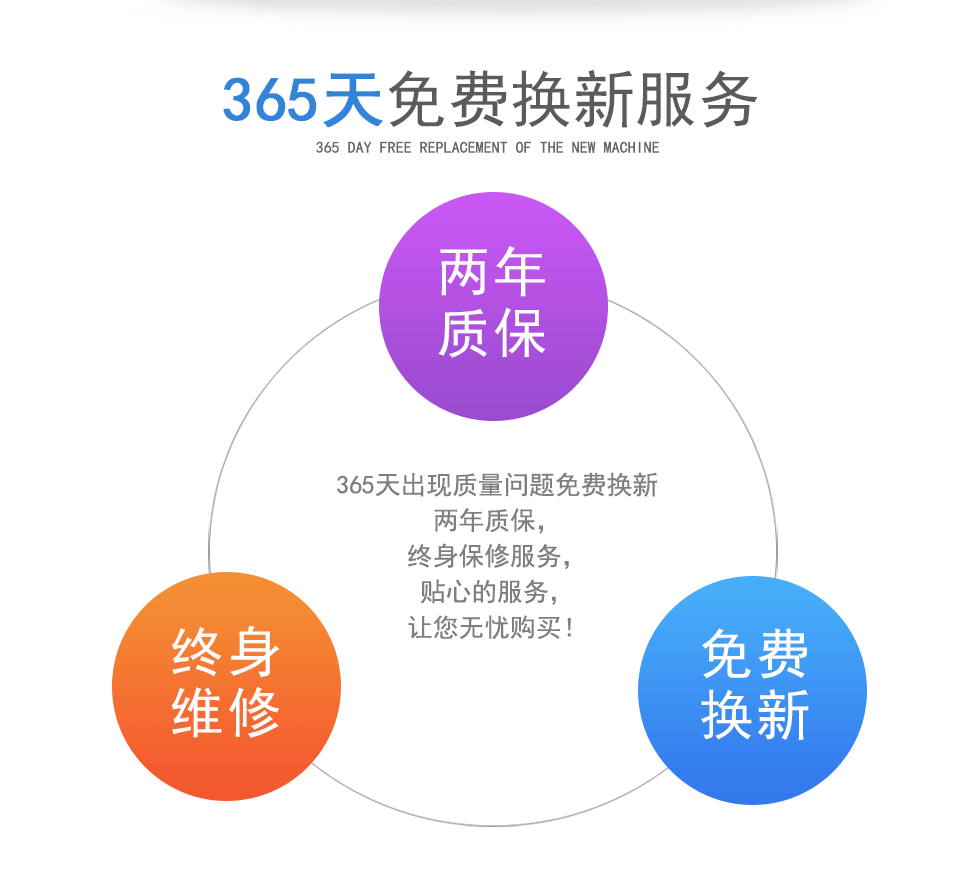 365天免费换新服务

365 DAY FREE REPLACEMENT OF THE NEW MACHINE

两年
质保

365天出现质量问题免费换新
两年质保，
终身保修服务，
贴心的服务，
让您无忧购买！

终身
维修

免费
换新