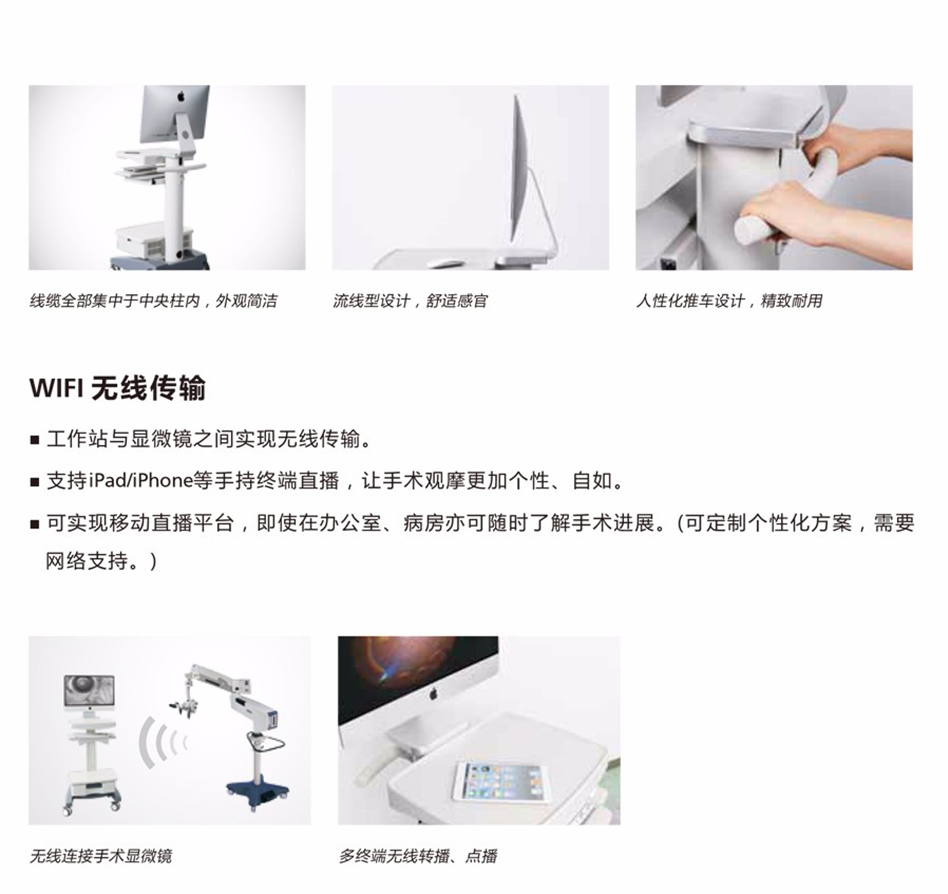 线缆全部集中于中央柱内，外观简洁

流线型设计，舒适感官

人性化推车设计，精致耐用

WIFI 无线传输

■ 工作站与显微镜之间实现无线传输。

■ 支持iPad/iPhone等手持终端直播，让手术观摩更加个性、自如。

■ 可实现移动直播平台，即使在办公室、病房亦可随时了解手术进展。(可定制个性化方案，需要网络支持。)

无线连接手术显微镜

多终端无线转播、点播