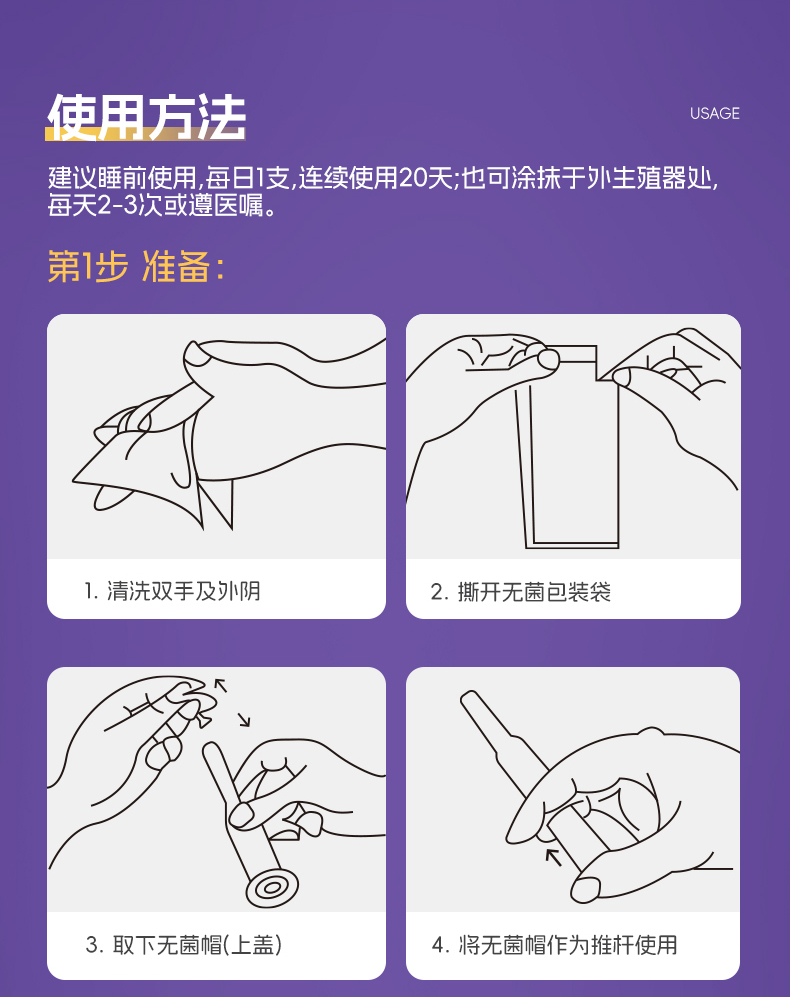 使用方法

USAGE

建议睡前使用,每日1支,连续使用20天;也可涂抹于外生殖器处,每天2-3次或遵医嘱。

第1步 准备:

1. 清洗双手及外阴

2. 撕开无菌包装袋

3. 取下无菌帽(上盖)

4. 将无菌帽作为推杆使用