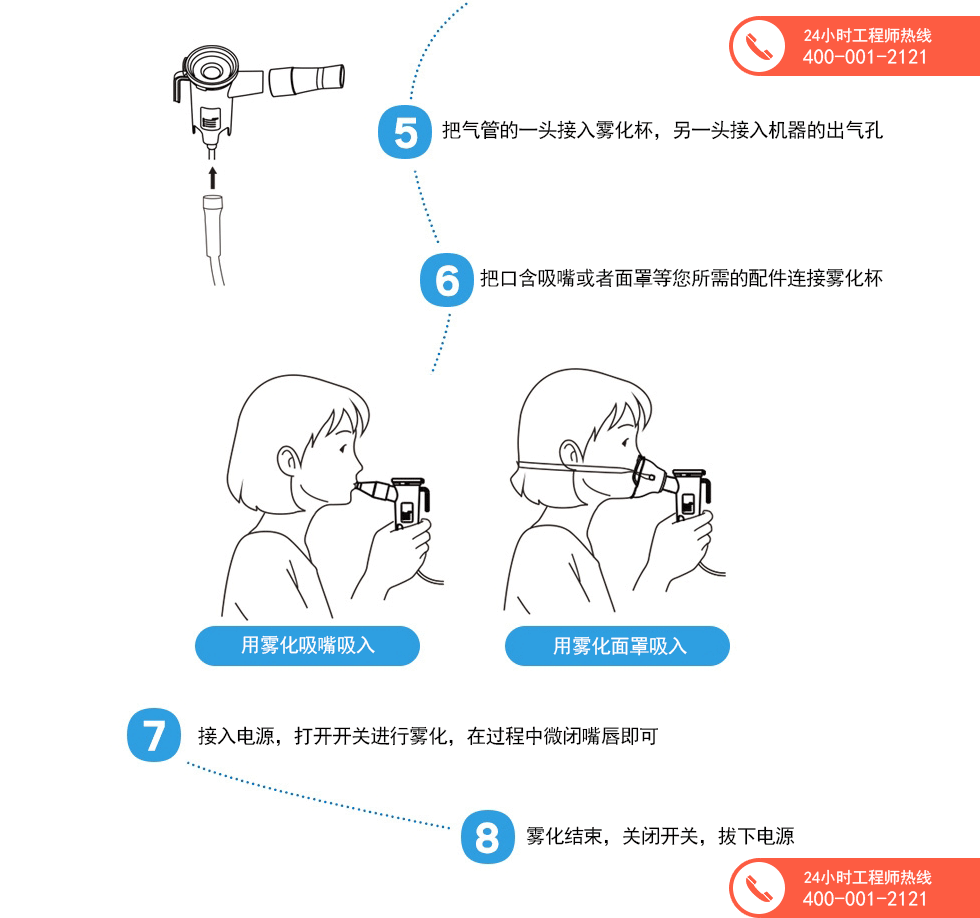 24小时工程师热线
400-001-2121

5 把气管的一头接入雾化杯，另一头接入机器的出气孔

6 把口含吸嘴或者面罩等您所需的配件连接雾化杯

用雾化吸嘴吸入

用雾化面罩吸入

7 接入电源，打开开关进行雾化，在过程中微闭嘴唇即可

8 雾化结束，关闭开关，拔下电源

24小时工程师热线
400-001-2121