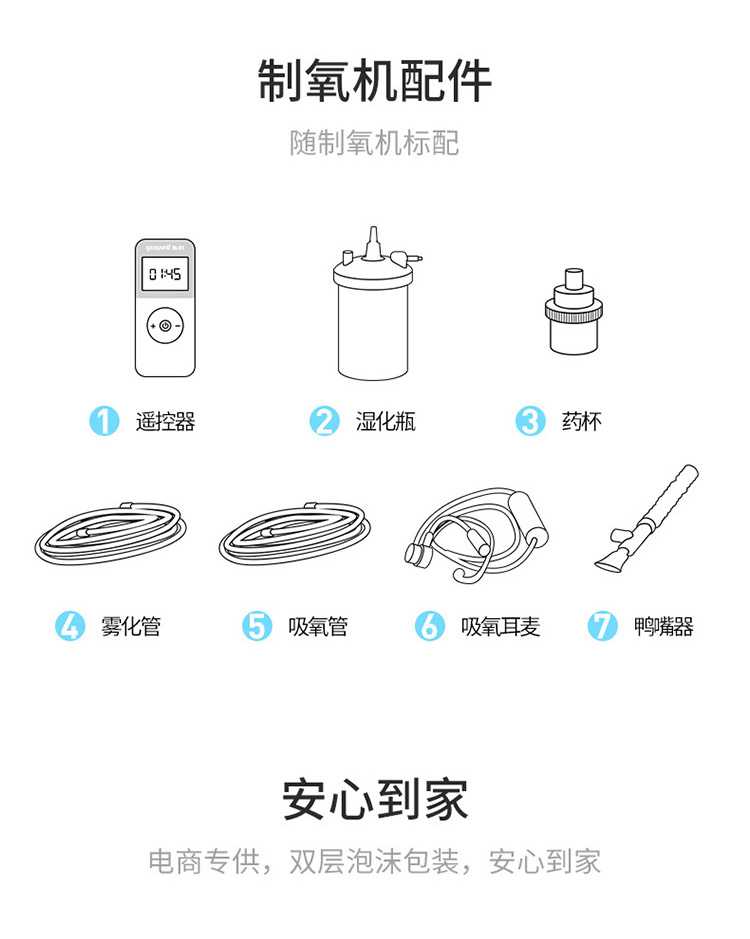 制氧机配件

随制氧机标配

yuwell 鱼跃

01:45

1 遥控器

2 湿化瓶

3 药杯

4 雾化管

5 吸氧管

6 吸氧耳麦

7 鸭嘴器

安心到家

电商专供，双层泡沫包装，安心到家