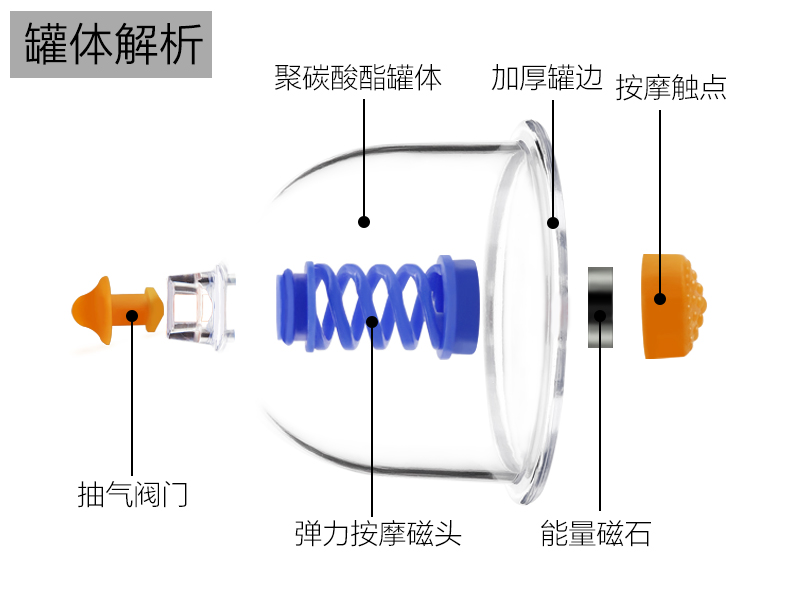 罐体解析

聚碳酸酯罐体

加厚罐边

按摩触点

抽气阀门

弹力按摩磁头

能量磁石