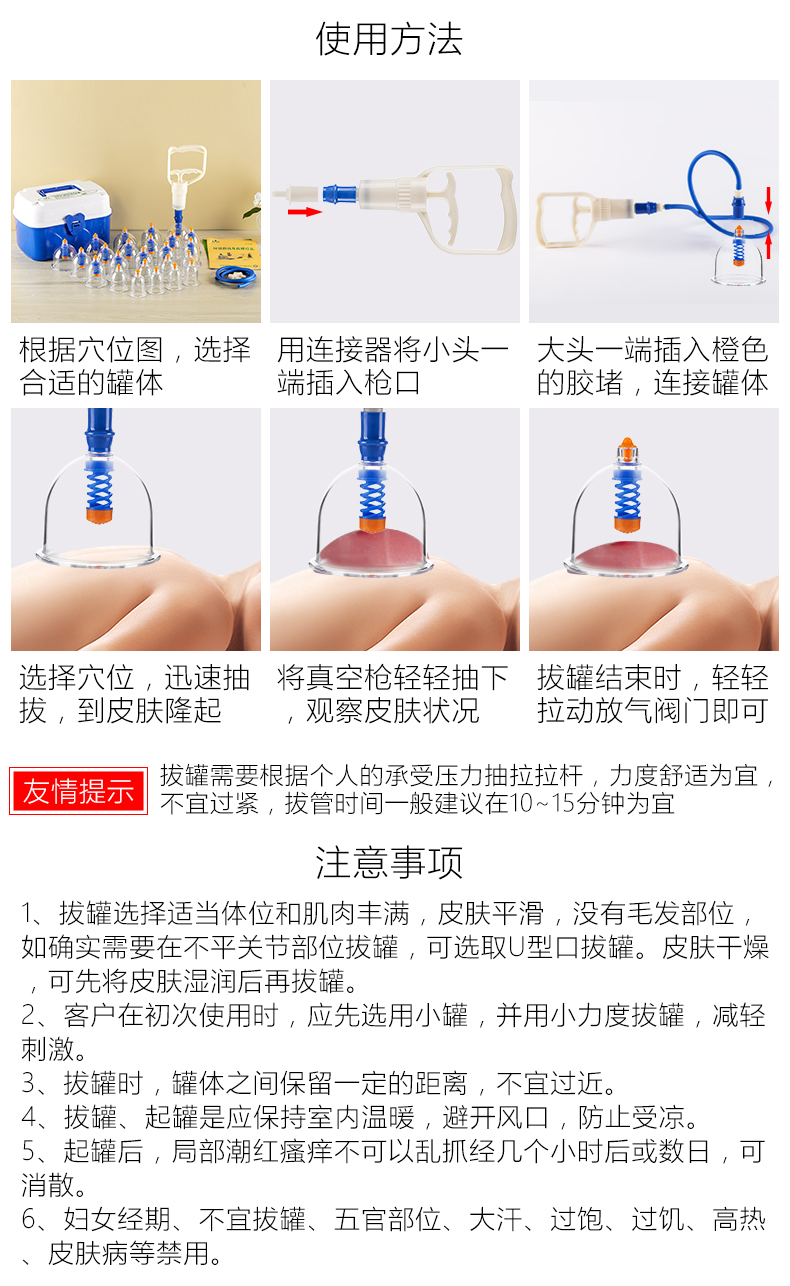 使用方法

根据穴位图，选择合适的罐体

用连接器将小头一端插入枪口

大头一端插入橙色的胶堵，连接罐体

选择穴位，迅速抽拔，到皮肤隆起

将真空枪轻轻抽下，观察皮肤状况

拔罐结束时，轻轻拉动放气阀门即可

友情提示

拔罐需要根据个人的承受压力抽拉拉杆，力度舒适为宜，不宜过紧，拔管时间一般建议在10~15分钟为宜

注意事项

1、拔罐选择适当体位和肌肉丰满，皮肤平滑，没有毛发部位，如确实需要在不平关节部位拔罐，可选取U型口拔罐。皮肤干燥，可先将皮肤湿润后再拔罐。
2、客户在初次使用时，应先选用小罐，并用小力度拔罐，减轻刺激。
3、拔罐时，罐体之间保留一定的距离，不宜过近。
4、拔罐、起罐是应保持室内温暖，避开风口，防止受凉。
5、起罐后，局部潮红瘙痒不可以乱抓经几个小时后或数日，可消散。
6、妇女经期、不宜拔罐、五官部位、大汗、过饱、过饥、高热、皮肤病等禁用。