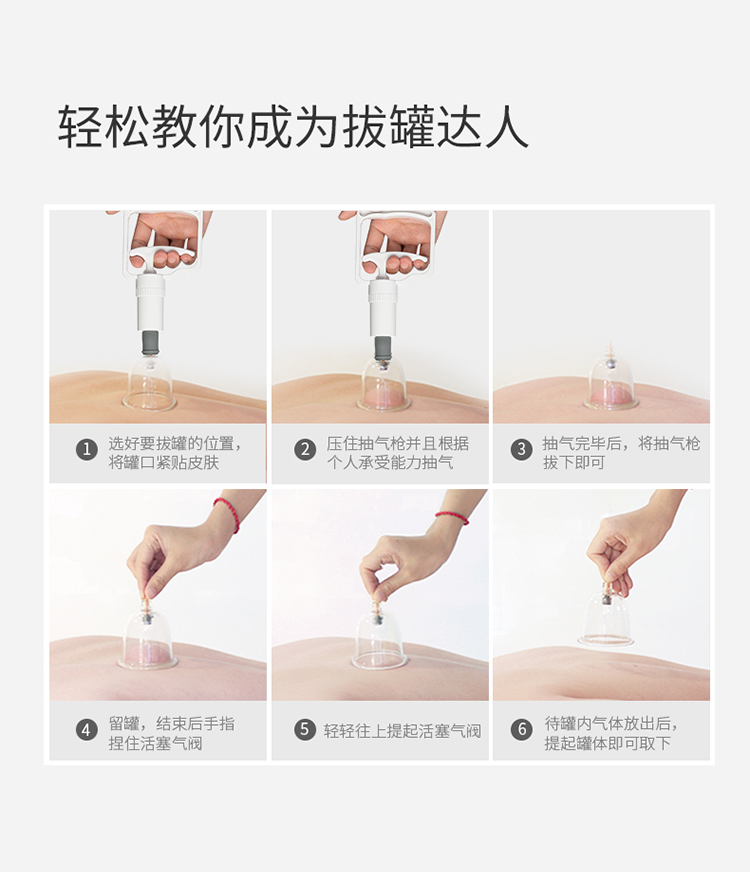 轻松教你成为拔罐达人

1 选好要拔罐的位置，将罐口紧贴皮肤

2 压住抽气枪并且根据个人承受能力抽气

3 抽气完毕后，将抽气枪拔下即可

4 留罐，结束后手指捏住活塞气阀

5 轻轻往上提起活塞气阀

6 待罐内气体放出后，提起罐体即可取下