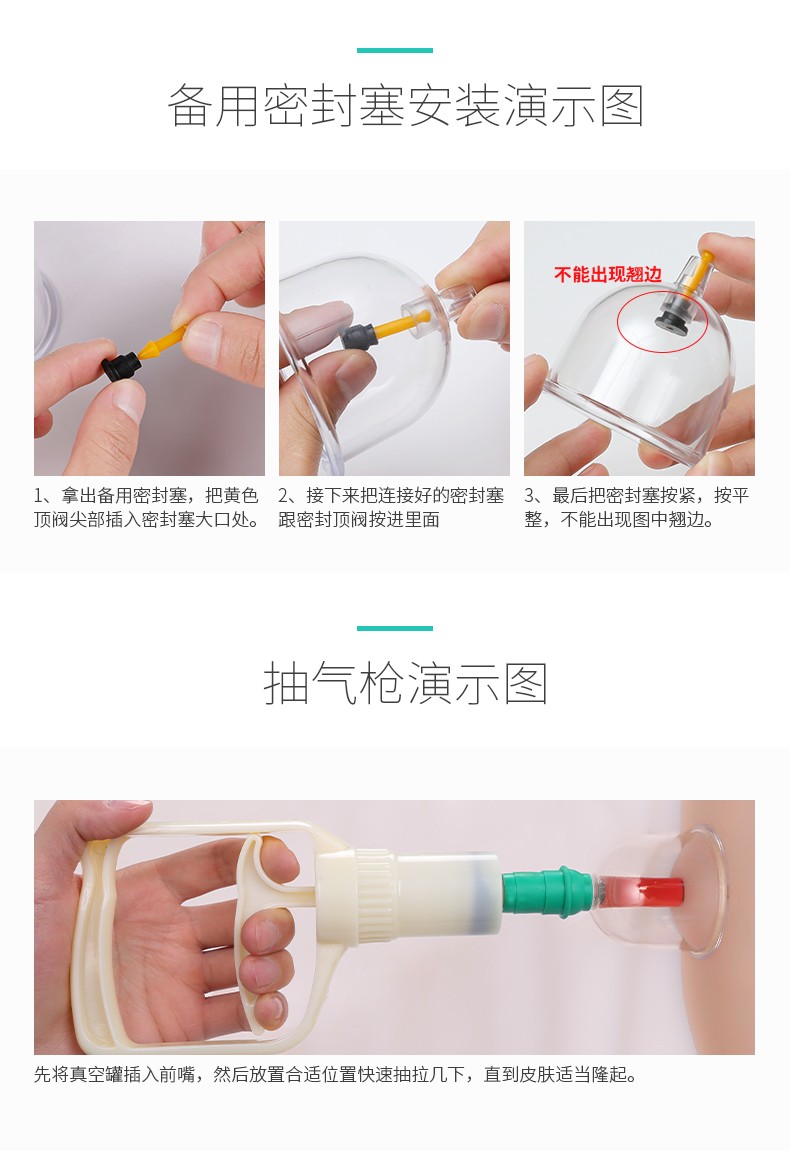 备用密封塞安装演示图

不能出现翘边

1、拿出备用密封塞，把黄色顶阀尖部插入密封塞大口处。

2、接下来把连接好的密封塞跟密封顶阀按进里面

3、最后把密封塞按紧，按平整，不能出现图中翘边。

抽气枪演示图

先将真空罐插入前嘴，然后放置合适位置快速抽拉几下，直到皮肤适当隆起。