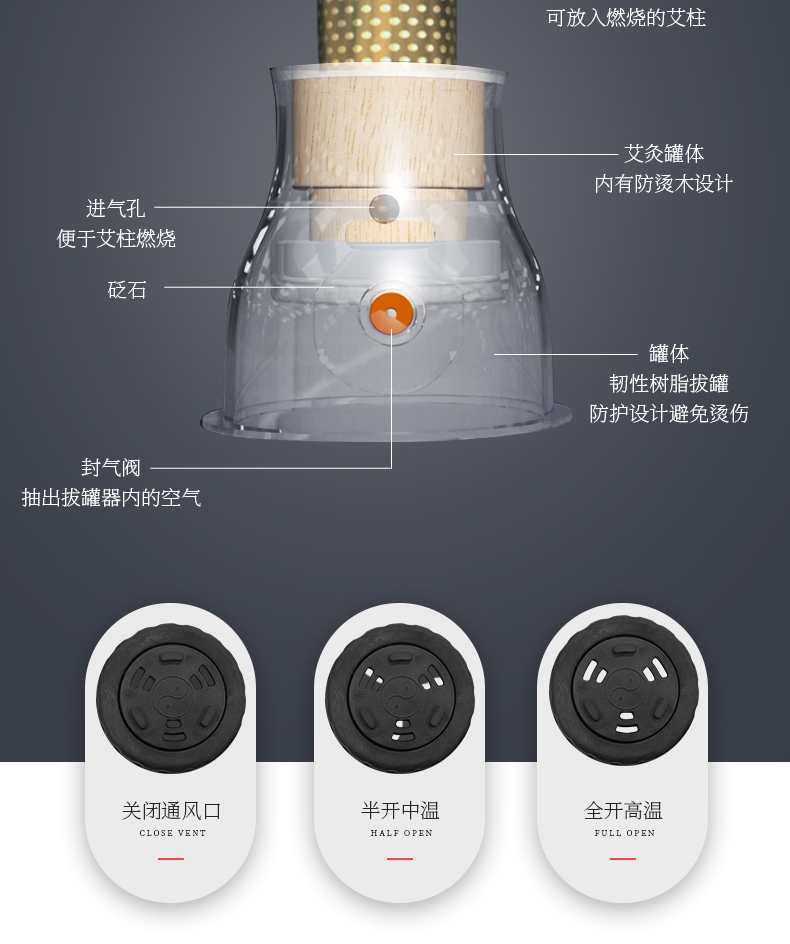 可放入燃烧的艾柱

艾灸罐体
内有防烫木设计

进气孔
便于艾柱燃烧

砭石

罐体
韧性树脂拔罐
防护设计避免烫伤

封气阀
抽出拔罐器内的空气

关闭通风口
CLOSE VENT

半开中温
HALF OPEN

全开高温
FULL OPEN