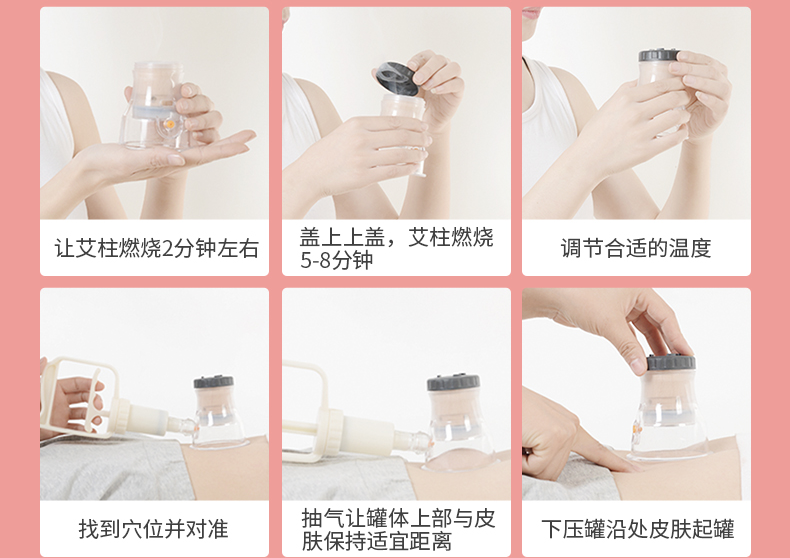 让艾柱燃烧2分钟左右

盖上上盖，艾柱燃烧5-8分钟

调节合适的温度

找到穴位并对准

抽气让罐体上部与皮肤保持适宜距离

下压罐沿处皮肤起罐