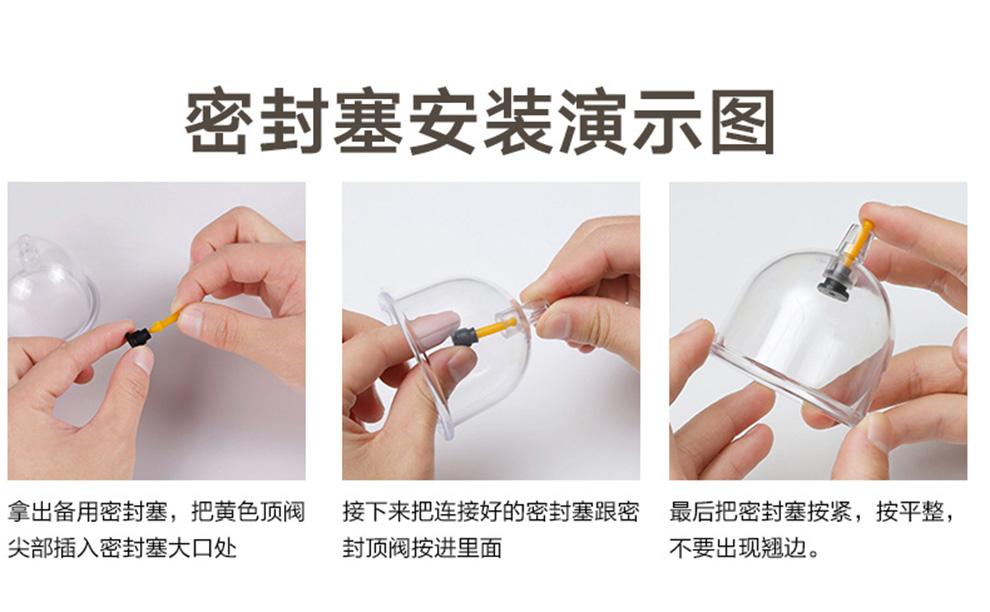 密封塞安装演示图

拿出备用密封塞，把黄色顶阀尖部插入密封塞大口处

接下来把连接好的密封塞跟密封顶阀按进里面

最后把密封塞按紧，按平整，不要出现翘边。