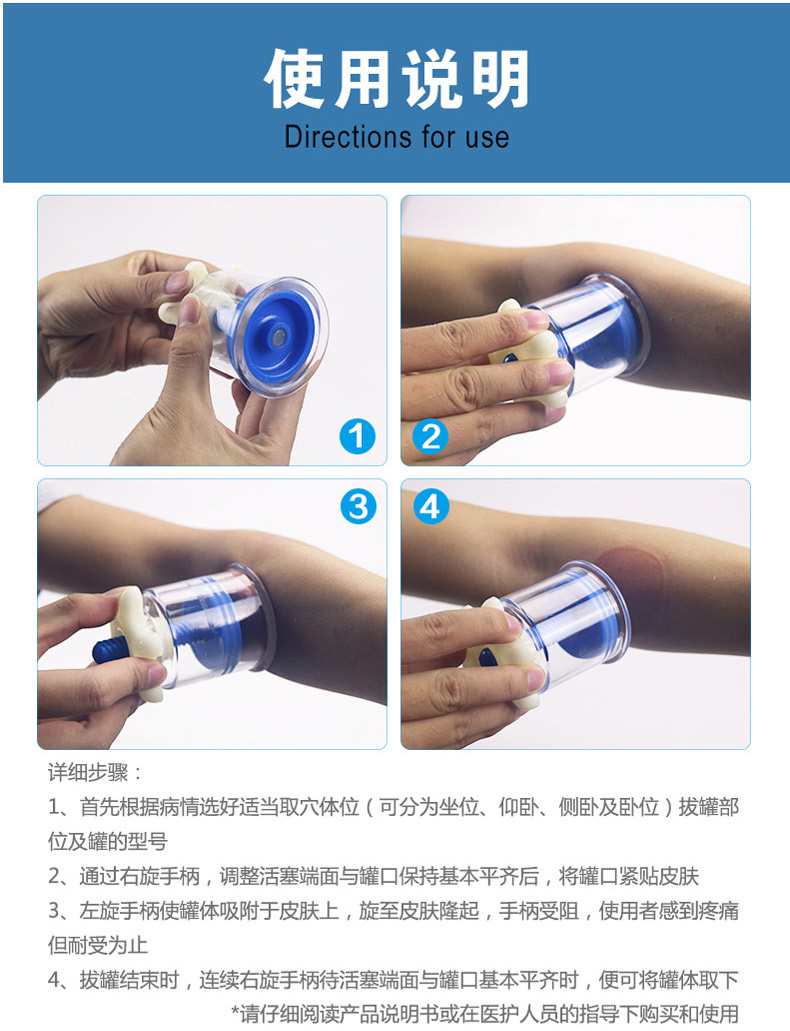 使用说明
Directions for use

1

2

3

4

详细步骤：

1、首先根据病情选好适当取穴体位（可分为坐位、仰卧、侧卧及卧位）拔罐部位及罐的型号

2、通过右旋手柄，调整活塞端面与罐口保持基本平齐后，将罐口紧贴皮肤

3、左旋手柄使罐体吸附于皮肤上，旋至皮肤隆起，手柄受阻，使用者感到疼痛但耐受为止

4、拔罐结束时，连续右旋手柄待活塞端面与罐口基本平齐时，便可将罐体取下

*请仔细阅读产品说明书或在医护人员的指导下购买和使用