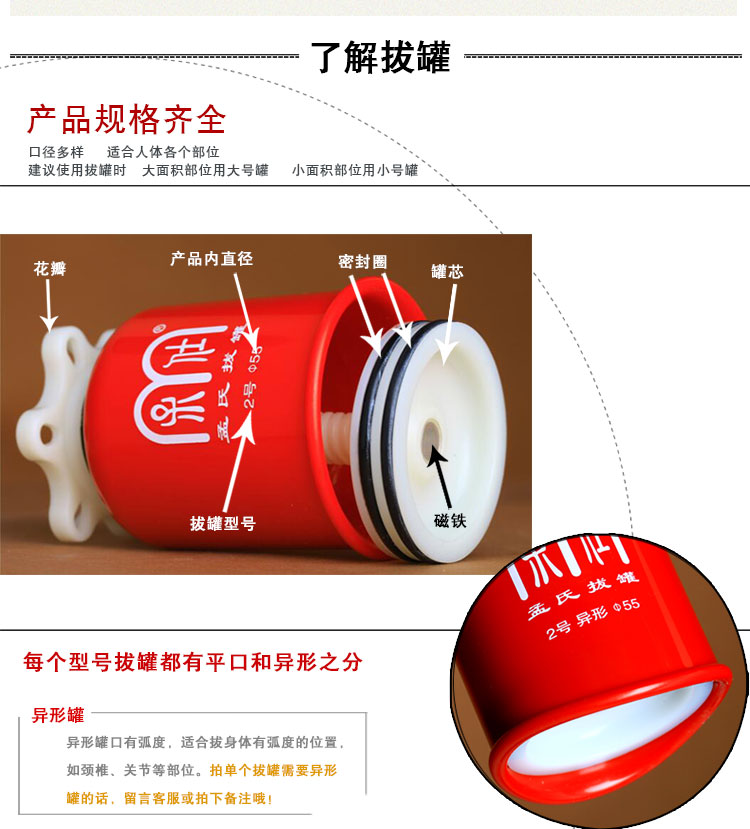 了解拔罐

产品规格齐全

口径多样　适合人体各个部位
建议使用拔罐时　大面积部位用大号罐　小面积部位用小号罐

花瓣

产品内直径

密封圈

罐芯

孟氏拔罐

2号 Φ55

拔罐型号

磁铁

孟氏拔罐
2号 异形 Φ55

每个型号拔罐都有平口和异形之分

异形罐

异形罐口有弧度，适合拔身体有弧度的位置，如颈椎、关节等部位。拍单个拔罐需要异形罐的话，留言客服或拍下备注哦！