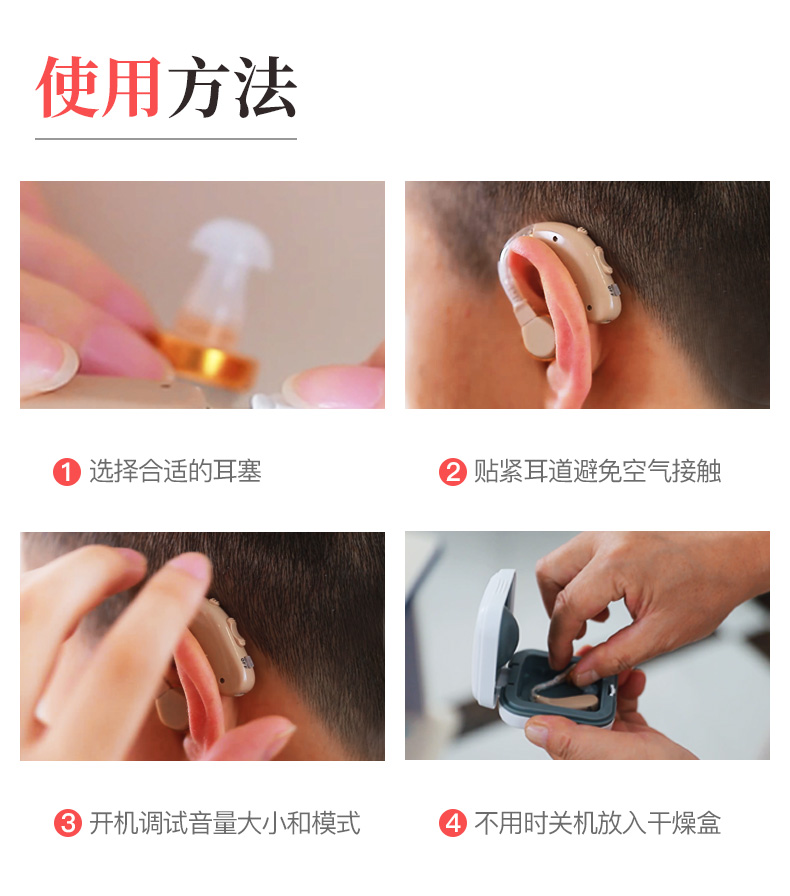 使用方法

1 选择合适的耳塞

2 贴紧耳道避免空气接触

3 开机调试音量大小和模式

4 不用时关机放入干燥盒