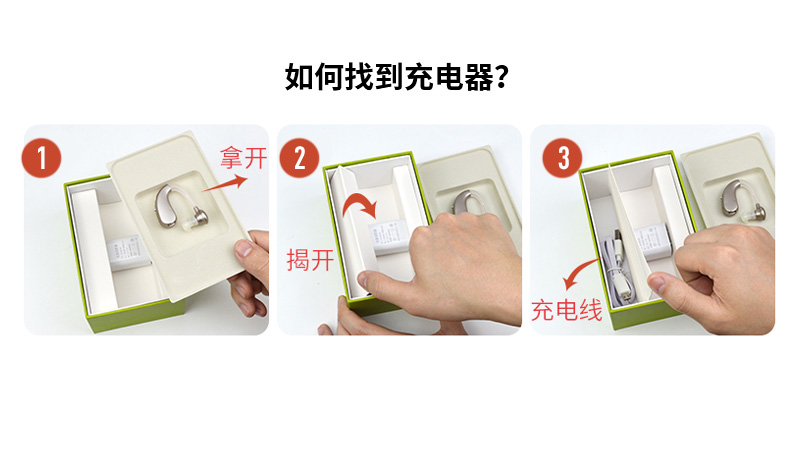 如何找到充电器?

1
拿开

2
揭开

3
充电线