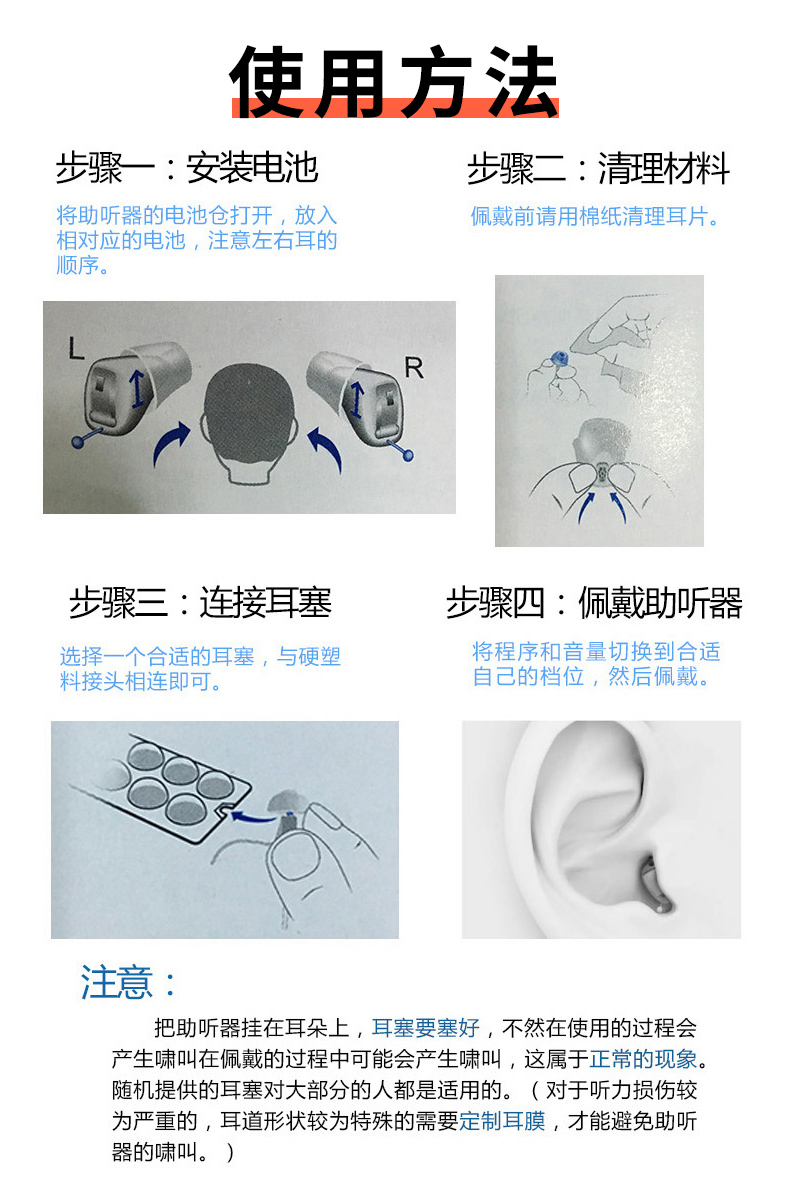 使用方法

步骤一：安装电池

将助听器的电池仓打开，放入相对应的电池，注意左右耳的顺序。

L

R

步骤二：清理材料

佩戴前请用棉纸清理耳片。

步骤三：连接耳塞

选择一个合适的耳塞，与硬塑料接头相连即可。

步骤四：佩戴助听器

将程序和音量切换到合适自己的档位，然后佩戴。

注意：

把助听器挂在耳朵上，耳塞要塞好，不然在使用的过程会产生啸叫在佩戴的过程中可能会产生啸叫，这属于正常的现象。随机提供的耳塞对大部分的人都是适用的。（对于听力损伤较为严重的，耳道形状较为特殊的需要定制耳膜，才能避免助听器的啸叫。）