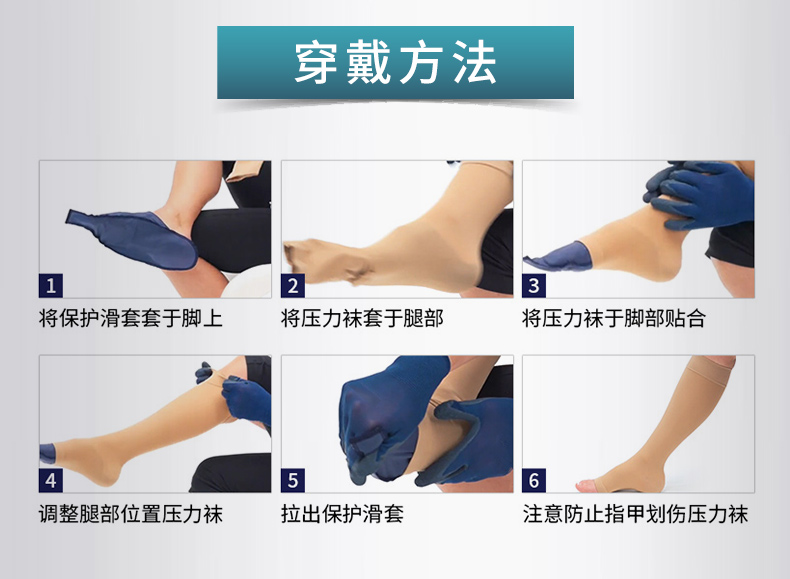 穿戴方法

1
将保护滑套套于脚上

2
将压力袜套于腿部

3
将压力袜于脚部贴合

4
调整腿部位置压力袜

5
拉出保护滑套

6
注意防止指甲划伤压力袜