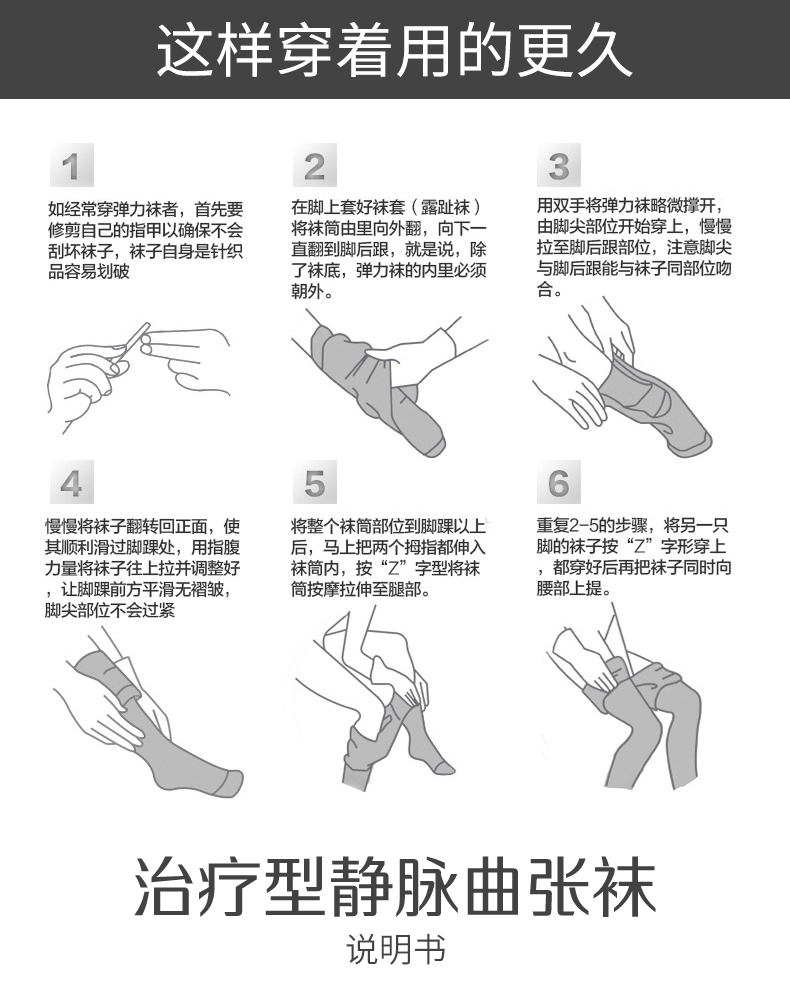 这样穿着用的更久

1
如经常穿弹力袜者，首先要修剪自己的指甲以确保不会刮坏袜子，袜子自身是针织品容易划破

2
在脚上套好袜套（露趾袜）将袜筒由里向外翻，向下一直翻到脚后跟，就是说，除了袜底，弹力袜的内里必须朝外。

3
用双手将弹力袜略微撑开，由脚尖部位开始穿上，慢慢拉至脚后跟部位，注意脚尖与脚后跟能与袜子同部位吻合。

4
慢慢将袜子翻转回正面，使其顺利滑过脚踝处，用指腹力量将袜子往上拉并调整好，让脚踝前方平滑无褶皱，脚尖部位不会过紧

5
将整个袜筒部位到脚踝以上后，马上把两个拇指都伸入袜筒内，按“Z”字型将袜筒按摩拉伸至腿部。

6
重复2-5的步骤，将另一只脚的袜子按“Z”字形穿上，都穿好后再把袜子同时向腰部上提。

治疗型静脉曲张袜
说明书