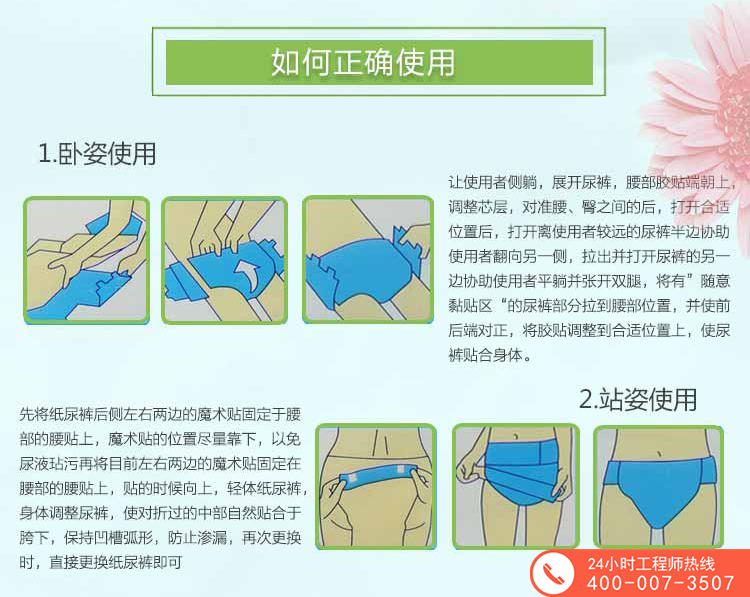 如何正确使用

1.卧姿使用

让使用者侧躺，展开尿裤，腰部胶贴端朝上，调整芯层，对准腰、臀之间的后，打开合适位置后，打开离使用者较远的尿裤半边协助使用者翻向另一侧，拉出并打开尿裤的另一边协助使用者平躺并张开双腿，将有”随意黏贴区“的尿裤部分拉到腰部位置，并使前后端对正，将胶贴调整到合适位置上，使尿裤贴合身体。

2.站姿使用

先将纸尿裤后侧左右两边的魔术贴固定于腰部的腰贴上，魔术贴的位置尽量靠下，以免尿液玷污再将目前左右两边的魔术贴固定在腰部的腰贴上，贴的时候向上，轻体纸尿裤，身体调整尿裤，使对折过的中部自然贴合于胯下，保持凹槽弧形，防止渗漏，再次更换时，直接更换纸尿裤即可

24小时工程师热线
400-007-3507