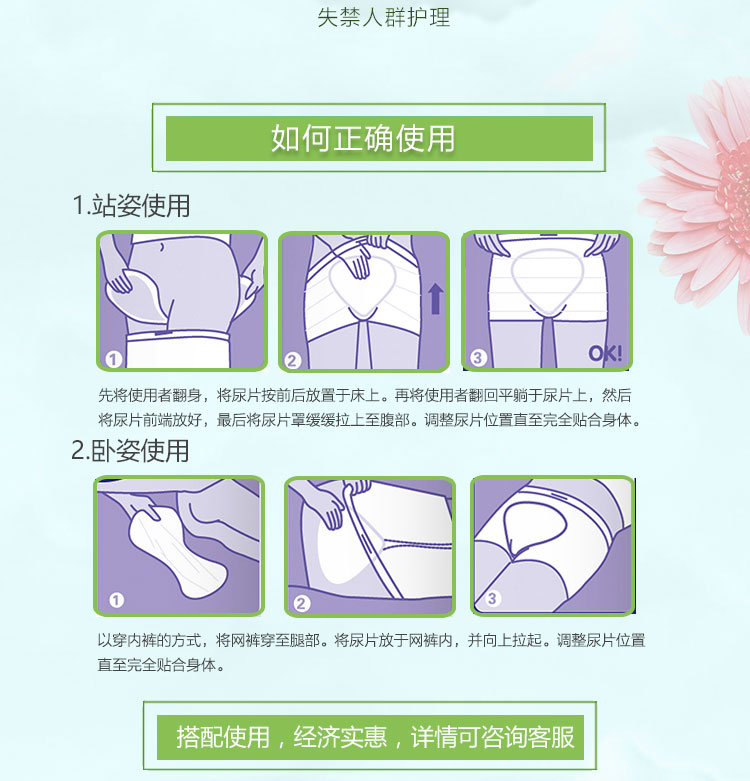 失禁人群护理

如何正确使用

1.站姿使用

1

2

3 OK!

先将使用者翻身，将尿片按前后放置于床上。再将使用者翻回平躺于尿片上，然后将尿片前端放好，最后将尿片罩缓缓拉上至腹部。调整尿片位置直至完全贴合身体。

2.卧姿使用

1

2

3

以穿内裤的方式，将网裤穿至腿部。将尿片放于网裤内，并向上拉起。调整尿片位置直至完全贴合身体。

搭配使用，经济实惠，详情可咨询客服