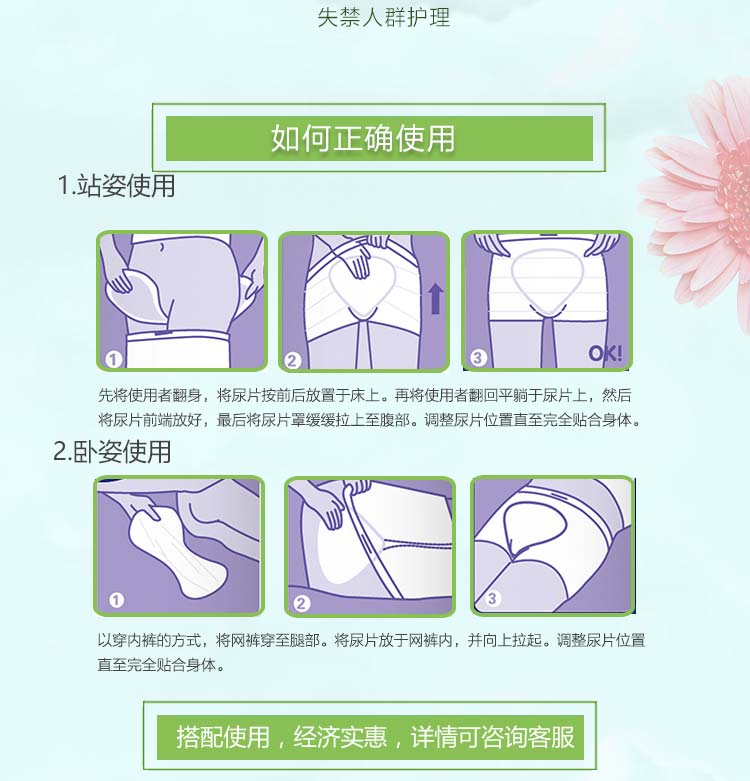 失禁人群护理

如何正确使用

1.站姿使用

1

2

3 OK!

先将使用者翻身，将尿片按前后放置于床上。再将使用者翻回平躺于尿片上，然后将尿片前端放好，最后将尿片罩缓缓拉上至腹部。调整尿片位置直至完全贴合身体。

2.卧姿使用

1

2

3

以穿内裤的方式，将网裤穿至腿部。将尿片放于网裤内，并向上拉起。调整尿片位置直至完全贴合身体。

搭配使用，经济实惠，详情可咨询客服