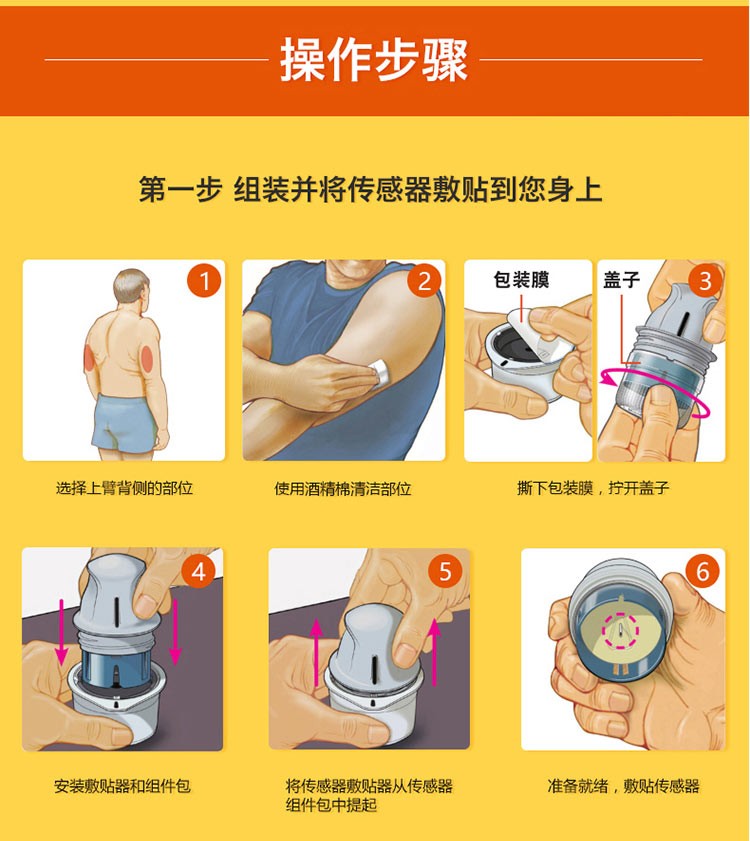 操作步骤

第一步 组装并将传感器敷贴到您身上

1

选择上臂背侧的部位

2

使用酒精棉清洁部位

包装膜

盖子

3

撕下包装膜，拧开盖子

4

安装敷贴器和组件包

5

将传感器敷贴器从传感器组件包中提起

6

准备就绪，敷贴传感器