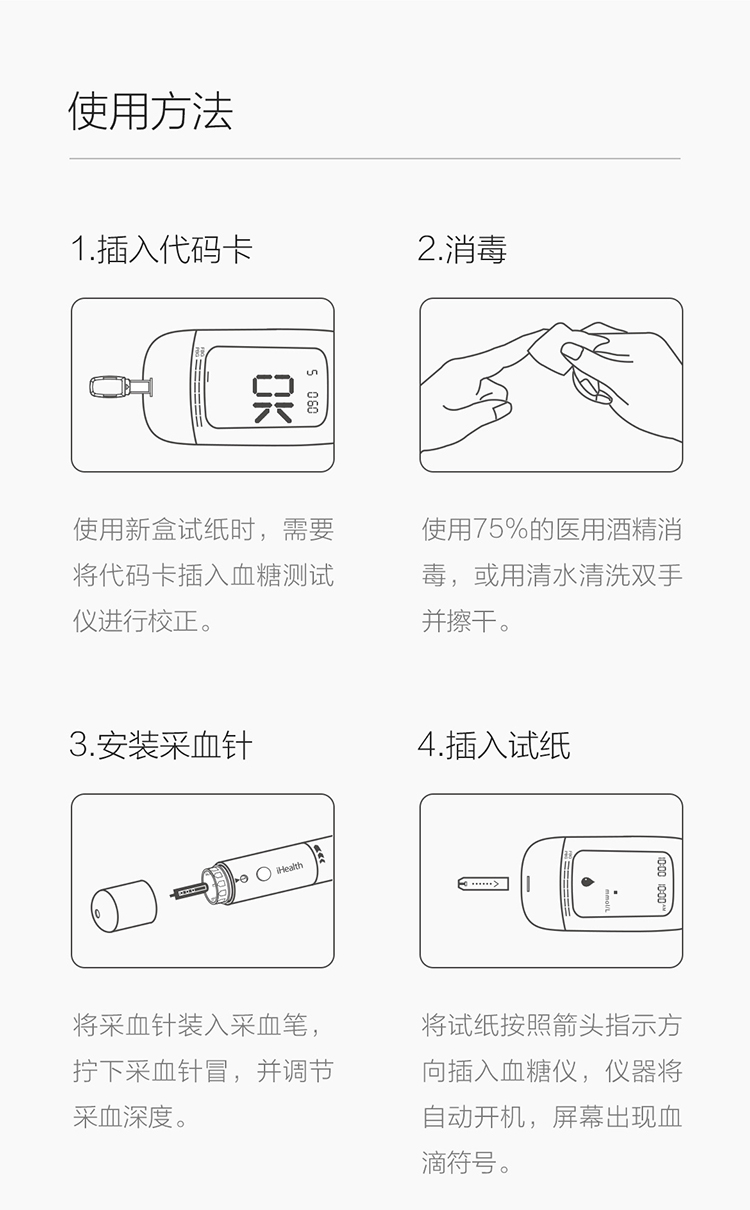 使用方法

1.插入代码卡

使用新盒试纸时，需要将代码卡插入血糖测试仪进行校正。

2.消毒

使用75%的医用酒精消毒，或用清水清洗双手并擦干。

3.安装采血针

iHealth

将采血针装入采血笔，拧下采血针冒，并调节采血深度。

4.插入试纸

mmol/L

将试纸按照箭头指示方向插入血糖仪，仪器将自动开机，屏幕出现血滴符号。