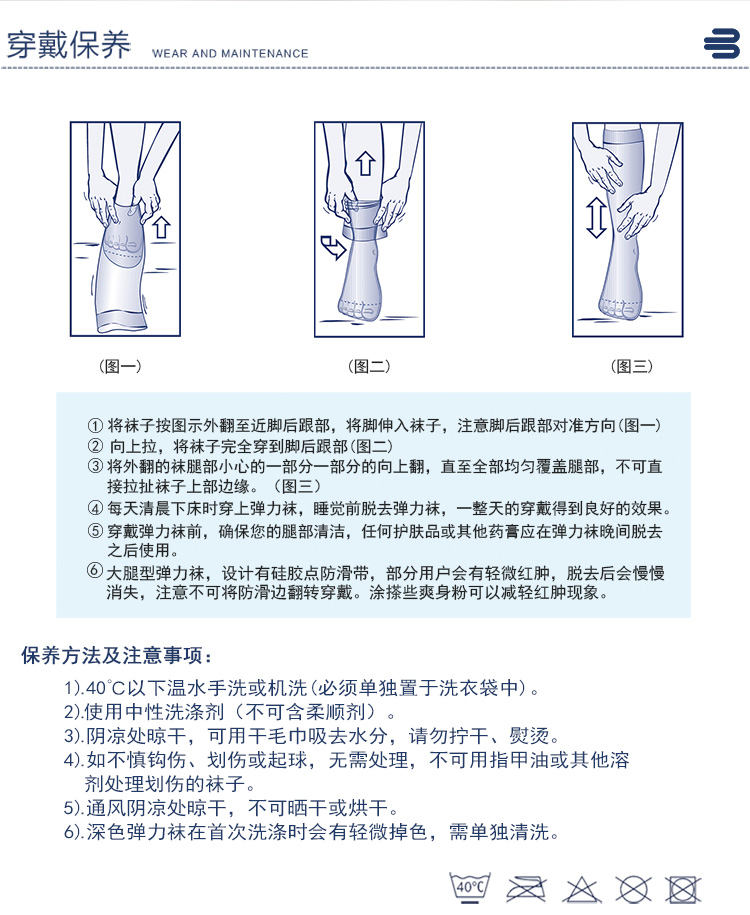 穿戴保养 WEAR AND MAINTENANCE

（图一） （图二） （图三）

① 将袜子按图示外翻至近脚后跟部，将脚伸入袜子，注意脚后跟部对准方向（图一）
② 向上拉，将袜子完全穿到脚后跟部（图二）
③ 将外翻的袜腿部小心的一部分一部分的向上翻，直至全部均匀覆盖腿部，不可直接拉扯袜子上部边缘。（图三）
④ 每天清晨下床时穿上弹力袜，睡觉前脱去弹力袜，一整天的穿戴得到良好的效果。
⑤ 穿戴弹力袜前，确保您的腿部清洁，任何护肤品或其他药膏应在弹力袜晚间脱去之后使用。
⑥ 大腿型弹力袜，设计有硅胶点防滑带，部分用户会有轻微红肿，脱去后会慢慢消失，注意不可将防滑边翻转穿戴。涂搽些爽身粉可以减轻红肿现象。

保养方法及注意事项：
1).40°C以下温水手洗或机洗（必须单独置于洗衣袋中）。
2).使用中性洗涤剂（不可含柔顺剂）。
3).阴凉处晾干，可用干毛巾吸去水分，请勿拧干、熨烫。
4).如不慎钩伤、划伤或起球，无需处理，不可用指甲油或其他溶剂处理划伤的袜子。
5).通风阴凉处晾干，不可晒干或烘干。
6).深色弹力袜在首次洗涤时会有轻微掉色，需单独清洗。

40°C