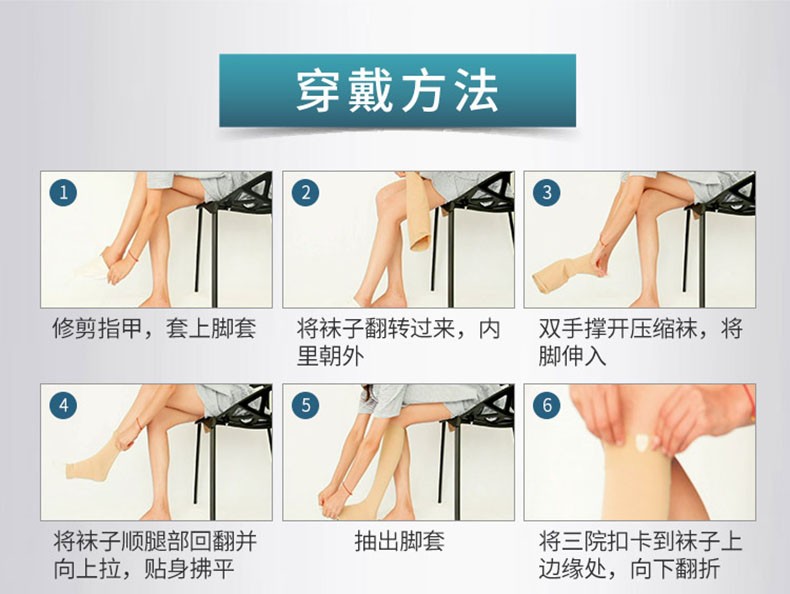 穿戴方法

1
修剪指甲，套上脚套

2
将袜子翻转过来，内里朝外

3
双手撑开压缩袜，将脚伸入

4
将袜子顺腿部回翻并向上拉，贴身拂平

5
抽出脚套

6
将三院扣卡到袜子上边缘处，向下翻折