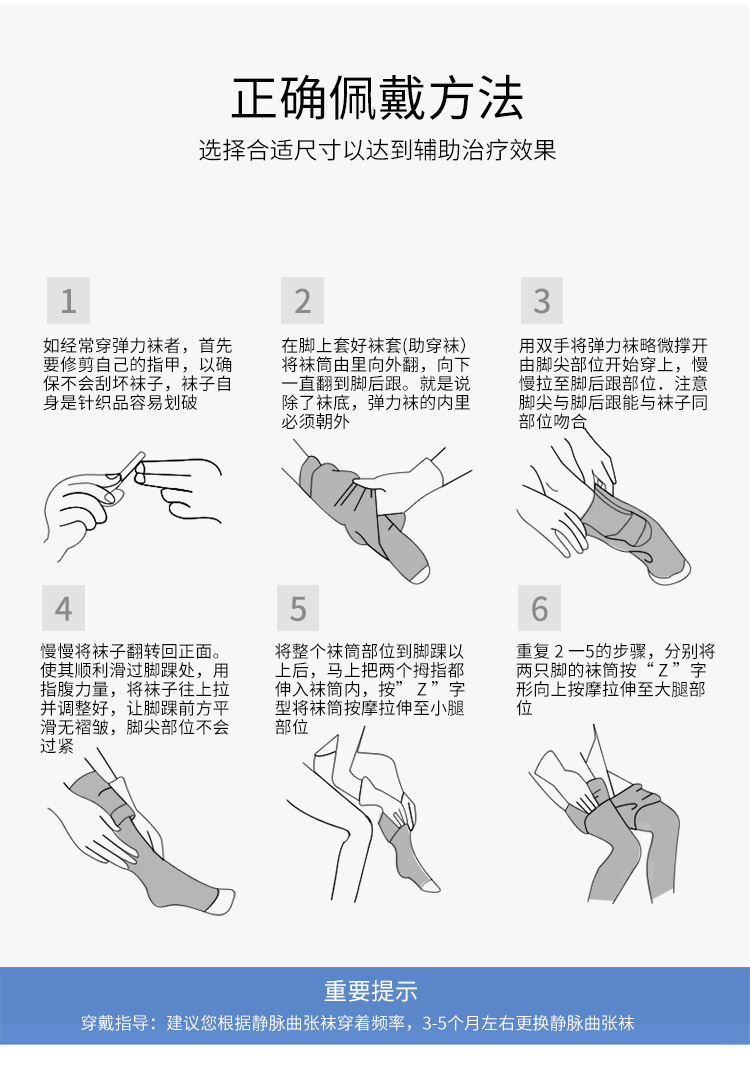 正确佩戴方法

选择合适尺寸以达到辅助治疗效果

1

如经常穿弹力袜者，首先要修剪自己的指甲，以确保不会刮坏袜子，袜子自身是针织品容易划破

2

在脚上套好袜套(助穿袜)将袜筒由里向外翻，向下一直翻到脚后跟。就是说除了袜底，弹力袜的内里必须朝外

3

用双手将弹力袜略微撑开由脚尖部位开始穿上，慢慢拉至脚后跟部位．注意脚尖与脚后跟能与袜子同部位吻合

4

慢慢将袜子翻转回正面。使其顺利滑过脚踝处，用指腹力量，将袜子往上拉并调整好，让脚踝前方平滑无褶皱，脚尖部位不会过紧

5

将整个袜筒部位到脚踝以上后，马上把两个拇指都伸入袜筒内，按”Z”字型将袜筒按摩拉伸至小腿部位

6

重复 2 一5的步骤，分别将两只脚的袜筒按“Z”字形向上按摩拉伸至大腿部位

重要提示

穿戴指导：建议您根据静脉曲张袜穿着频率，3-5个月左右更换静脉曲张袜