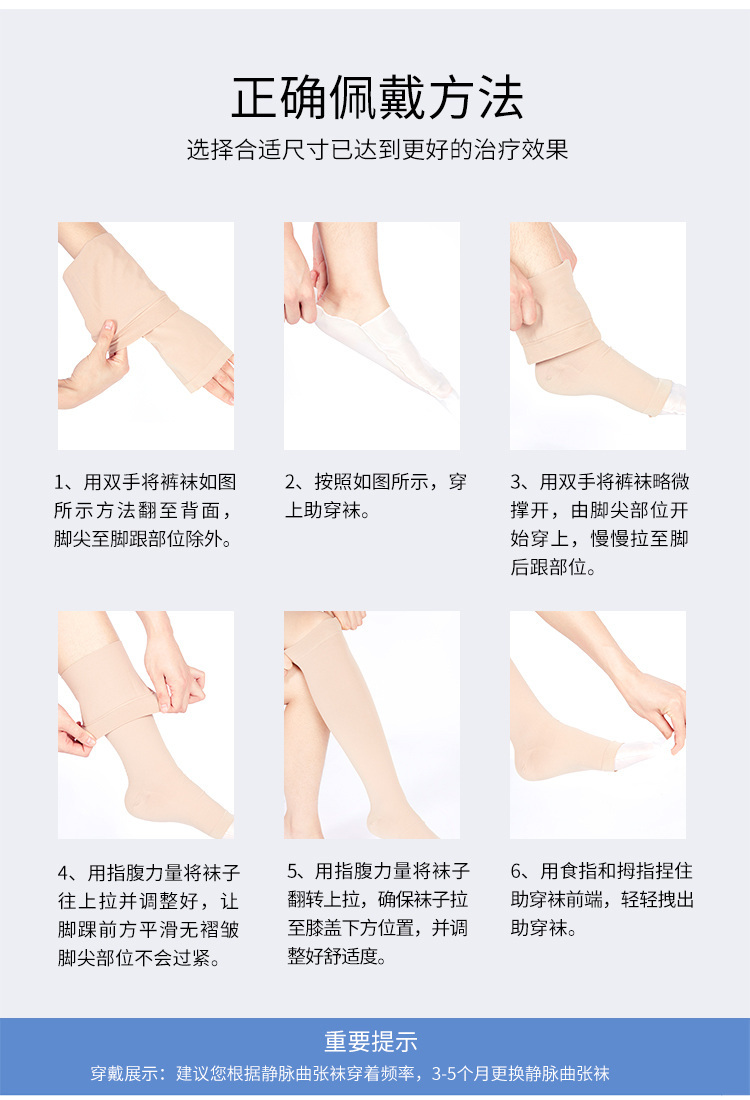 正确佩戴方法

选择合适尺寸已达到更好的治疗效果

1、用双手将裤袜如图所示方法翻至背面，脚尖至脚跟部位除外。

2、按照如图所示，穿上助穿袜。

3、用双手将裤袜略微撑开，由脚尖部位开始穿上，慢慢拉至脚后跟部位。

4、用指腹力量将袜子往上拉并调整好，让脚踝前方平滑无褶皱脚尖部位不会过紧。

5、用指腹力量将袜子翻转上拉，确保袜子拉至膝盖下方位置，并调整好舒适度。

6、用食指和拇指捏住助穿袜前端，轻轻拽出助穿袜。

重要提示

穿戴展示：建议您根据静脉曲张袜穿着频率，3-5个月更换静脉曲张袜