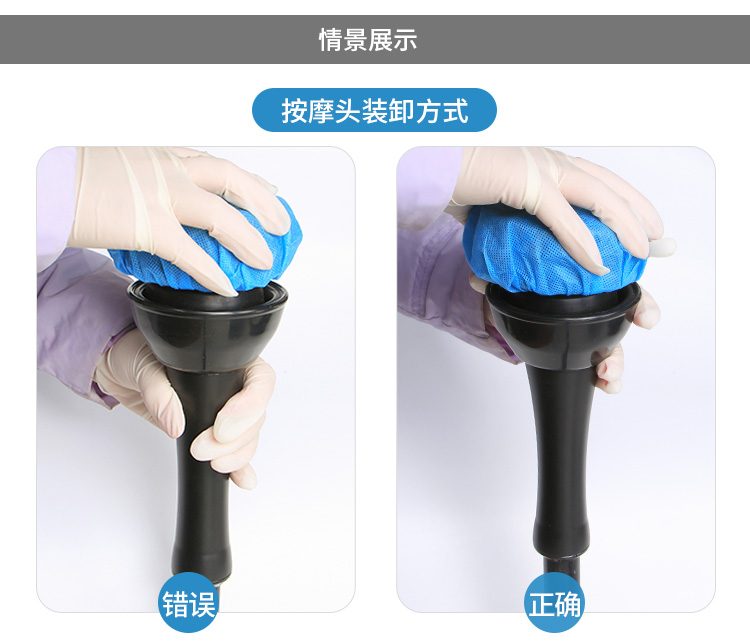 情景展示

按摩头装卸方式

错误

正确