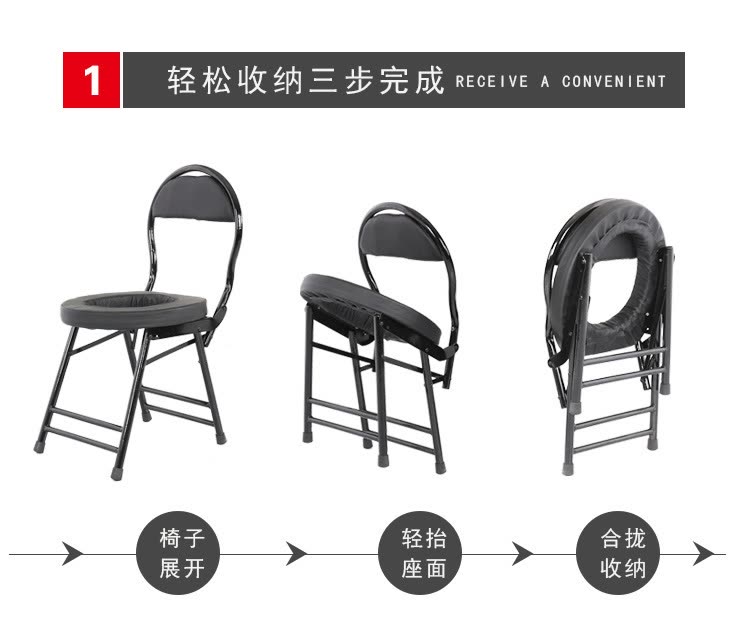 1 轻松收纳三步完成 RECEIVE A CONVENIENT

椅子展开

轻抬座面

合拢收纳