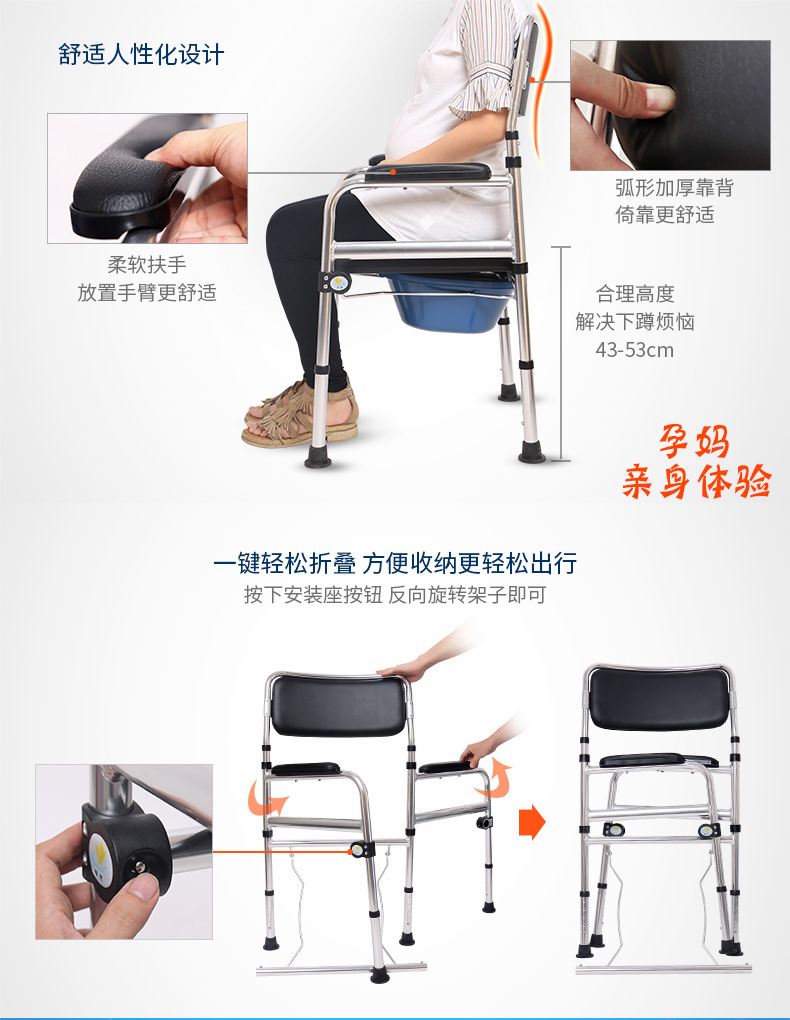 舒适人性化设计

柔软扶手
放置手臂更舒适

弧形加厚靠背
倚靠更舒适

合理高度
解决下蹲烦恼
43-53cm

孕妈
亲身体验

一键轻松折叠 方便收纳更轻松出行
按下安装座按钮 反向旋转架子即可