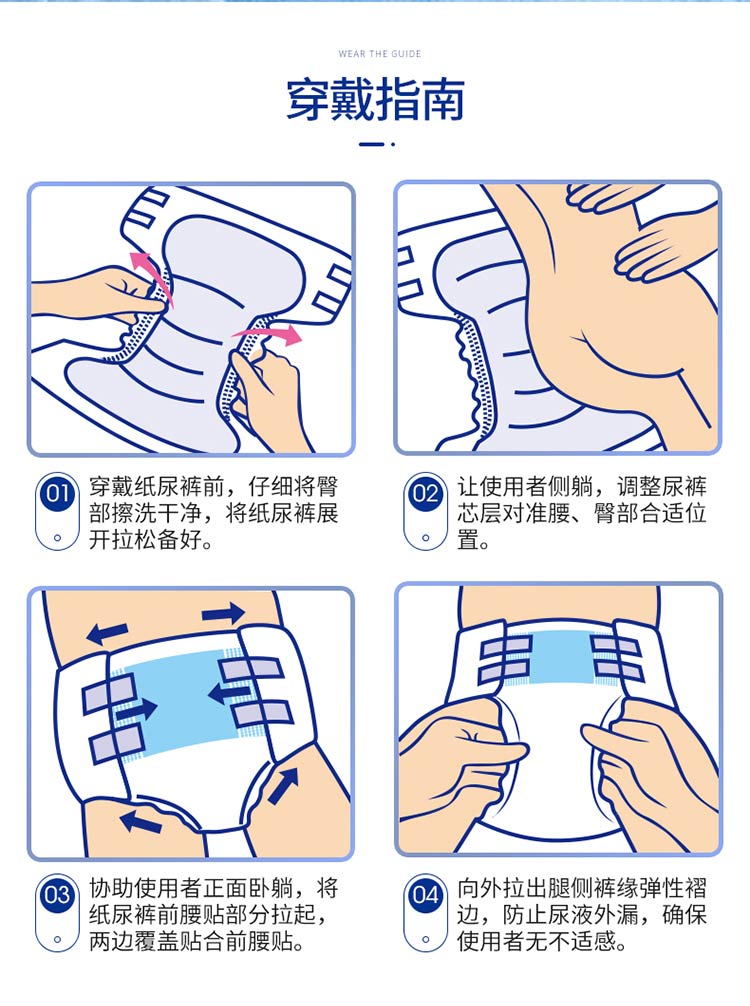 WEAR THE GUIDE

穿戴指南

01 穿戴纸尿裤前，仔细将臀部擦洗干净，将纸尿裤展开拉松备好。

02 让使用者侧躺，调整尿裤芯层对准腰、臀部合适位置。

03 协助使用者正面卧躺，将纸尿裤前腰贴部分拉起，两边覆盖贴合前腰贴。

04 向外拉出腿侧裤缘弹性褶边，防止尿液外漏，确保使用者无不适感。